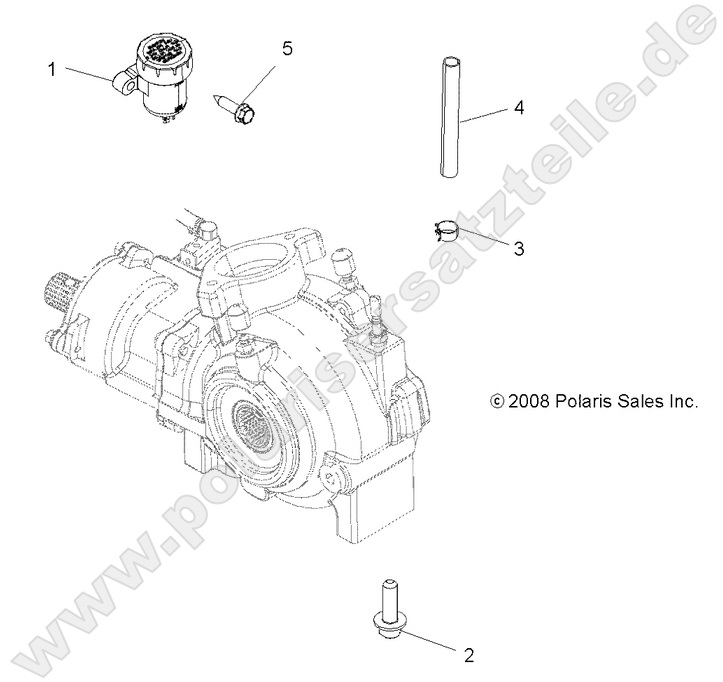 1
5
4
3
© 2008 Polaris Sales Inc.
2
www.polarisersatzteile.de