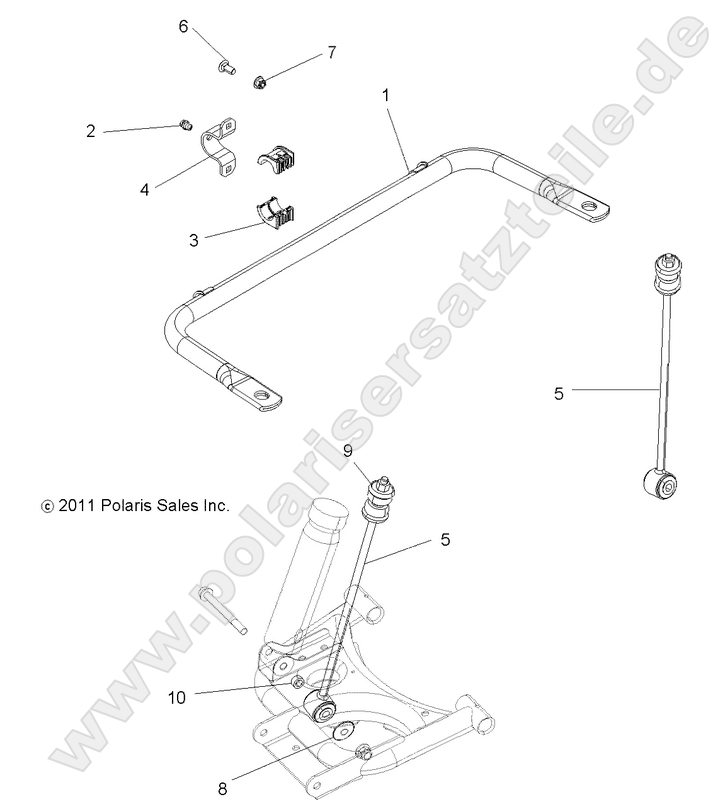 6
7
1
2
4
3
5
9
© 2011 Polaris Sales Inc.
5
10
8
www.polarisersatzteile.de