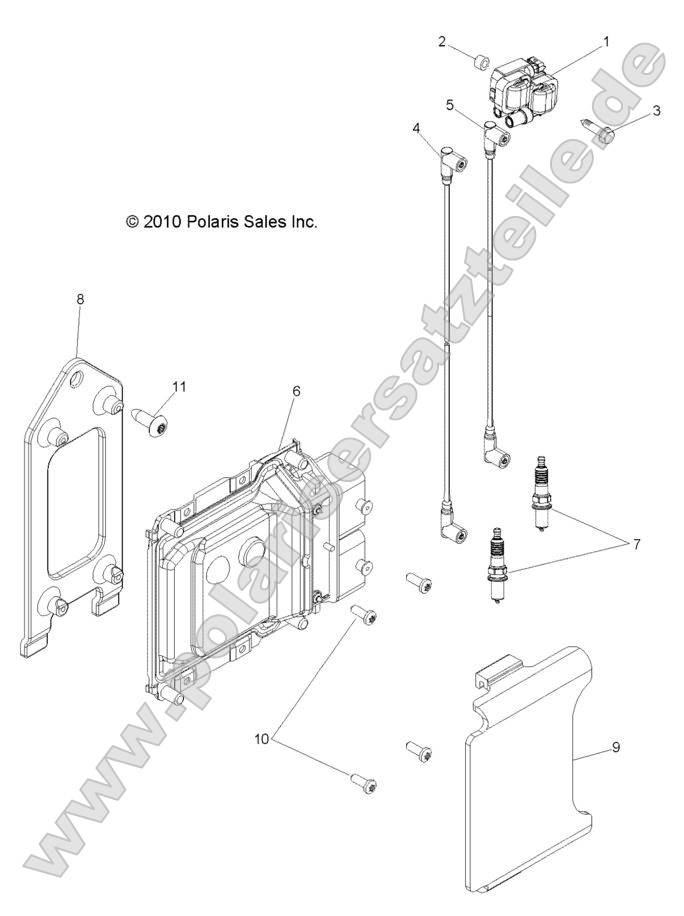 2
1
5
3
4
© 2010 Polaris Sales Inc.
8
11
6
7
10
9
www.polarisersatzteile.de