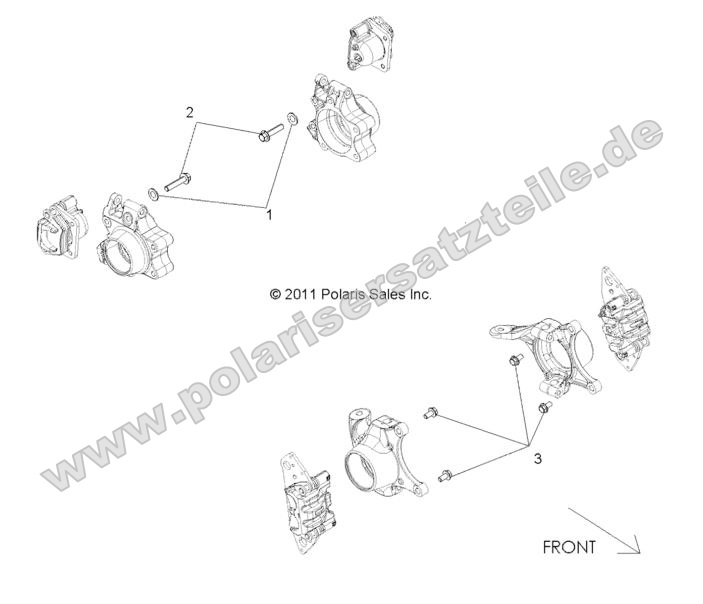 2

1

© 2011 Polaris Sales Inc.

www.polarisersatzteile.de

3

FRONT