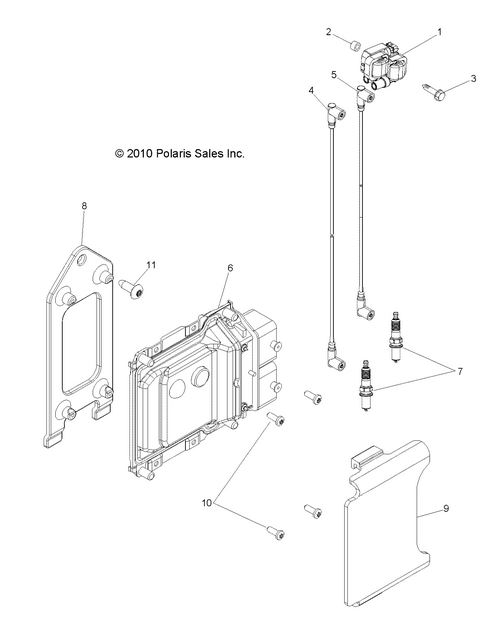 2
1
5
3
4
© 2010 Polaris Sales Inc.
8
11
6
7
10
9