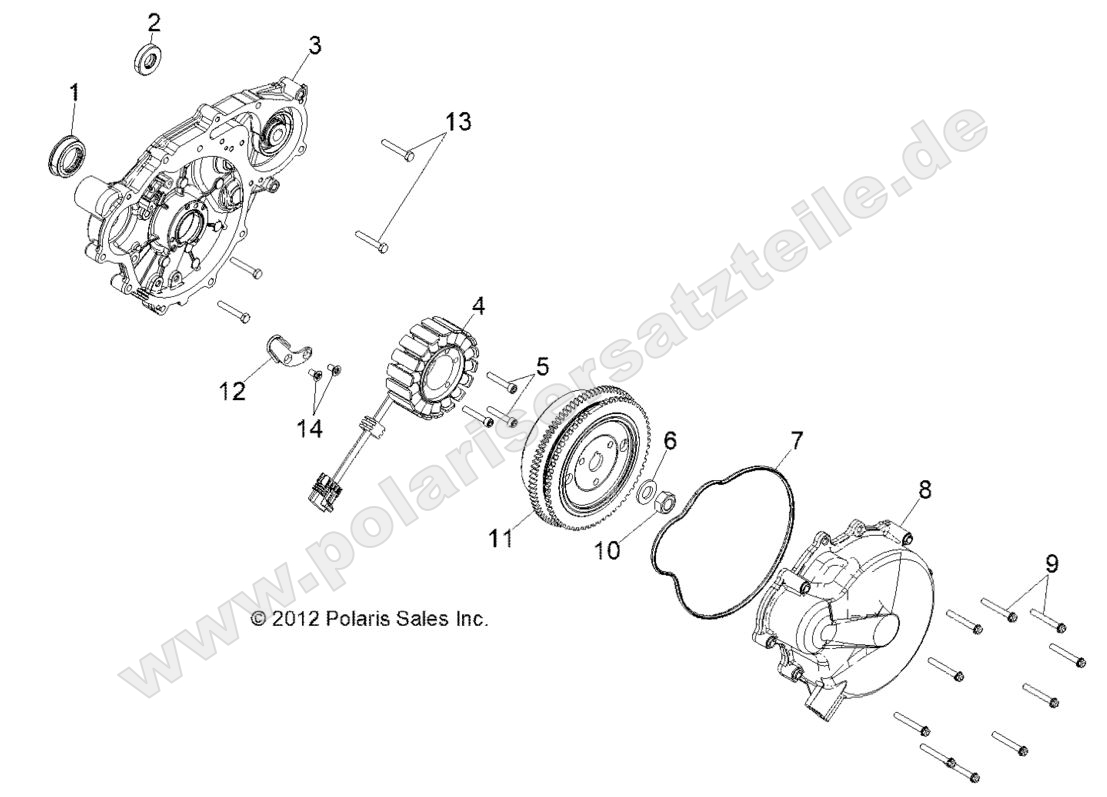 2
3
1
13
4
5
12
14
6
7
8
11
10
9
© 2012 Polaris Sales Inc.
www.polarisersatzteile.de