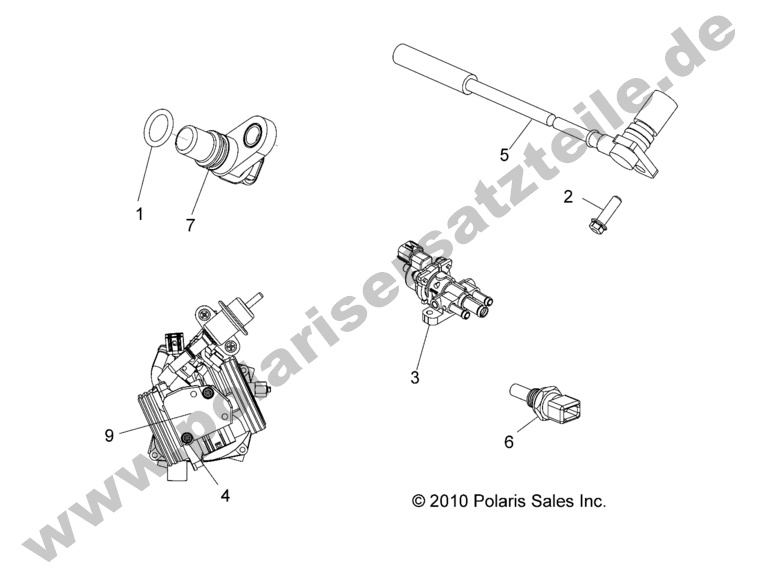 www.polarisersatzteile.de

1
7
5
2
3
9
4
6

© 2010 Polaris Sales Inc.