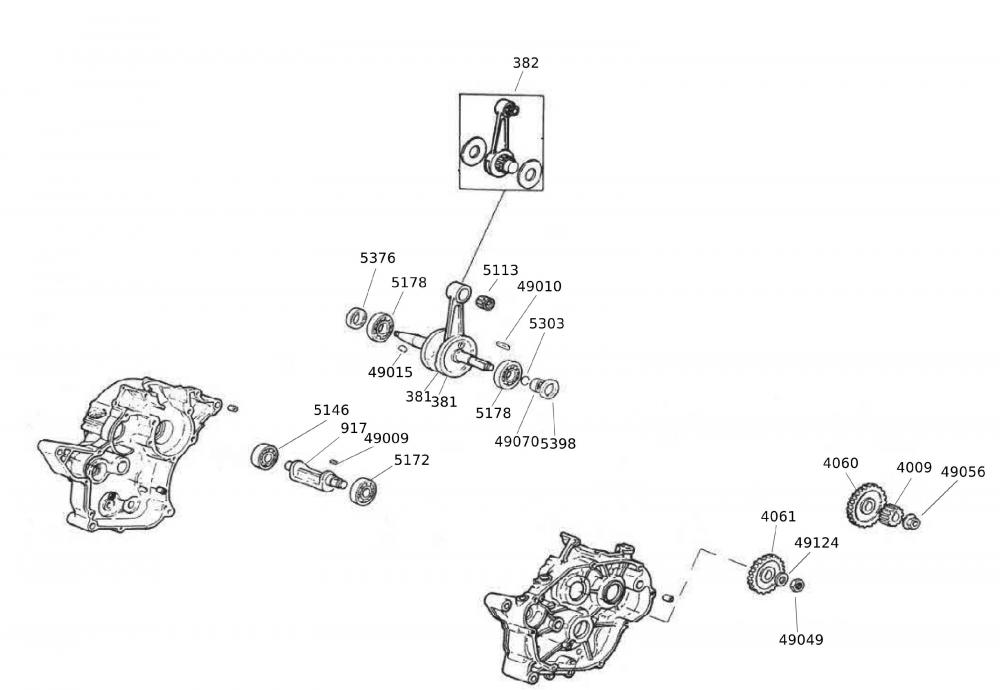 382

5376
5178
5113
49010
5303
49015
381
381
5178
49070
5398

5146
917
49009
5172

4060
4009
49056

4061
49124

49049