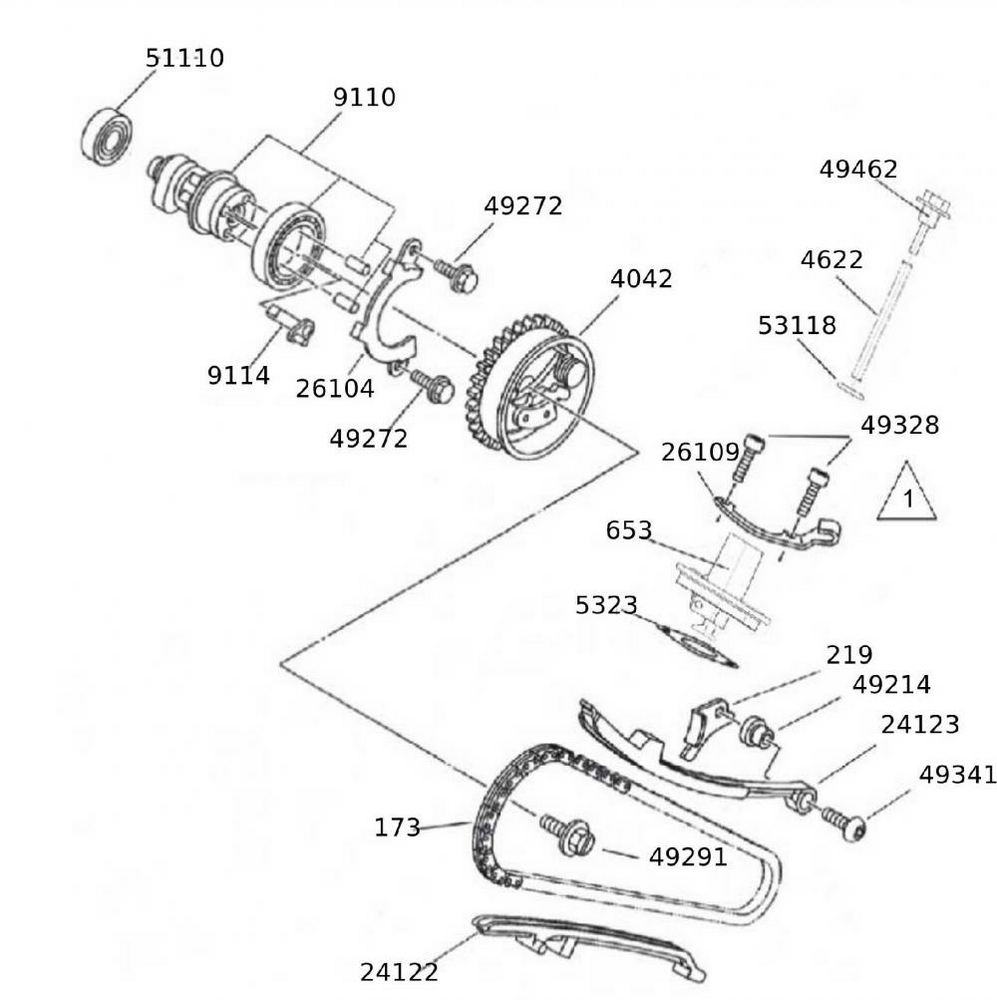 51110
9110
49462
49272
4622
4042
53118
9114
26104
49272
49328
26109
1
653
5323
219
49214
24123
49341
173
49291
24122