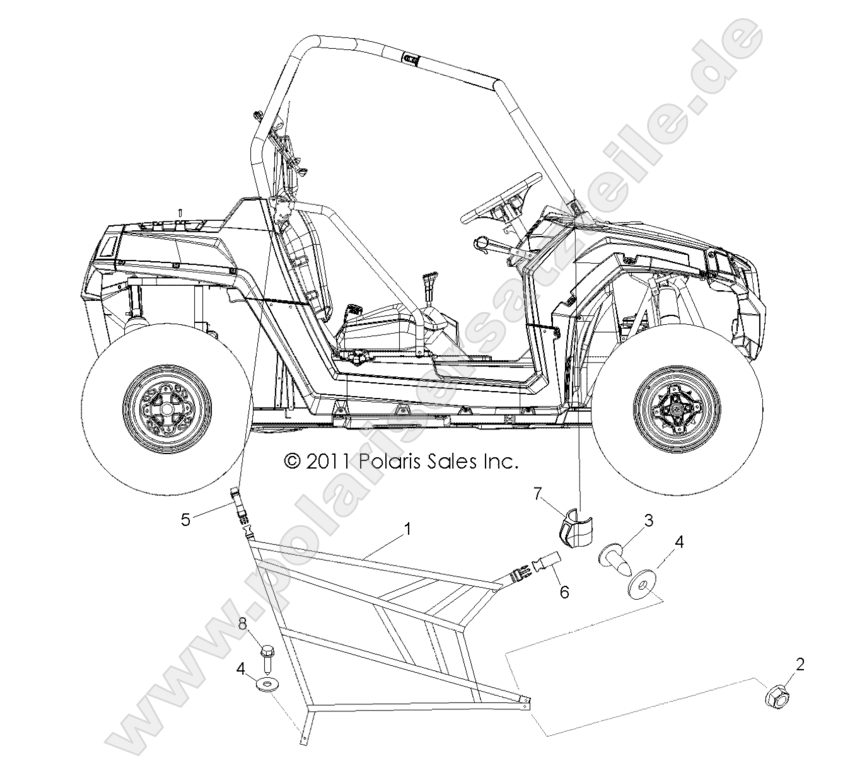 www.polarisersatzteile.de

© 2011 Polaris Sales Inc.

5
1
7
3
4
6
8
4
2