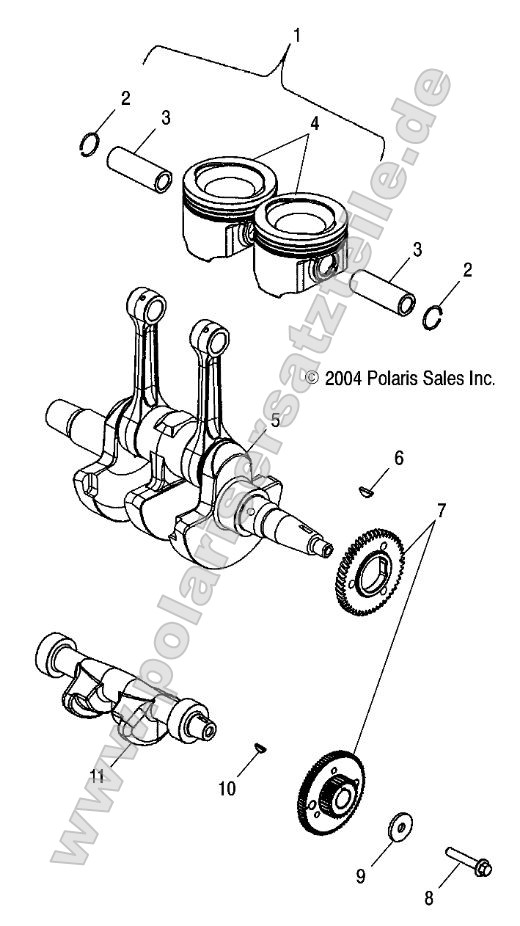 1
2
3
4
3
2
© 2004 Polaris Sales Inc.
5
6
7
11
10
9
8
www.polarisersatzteile.de