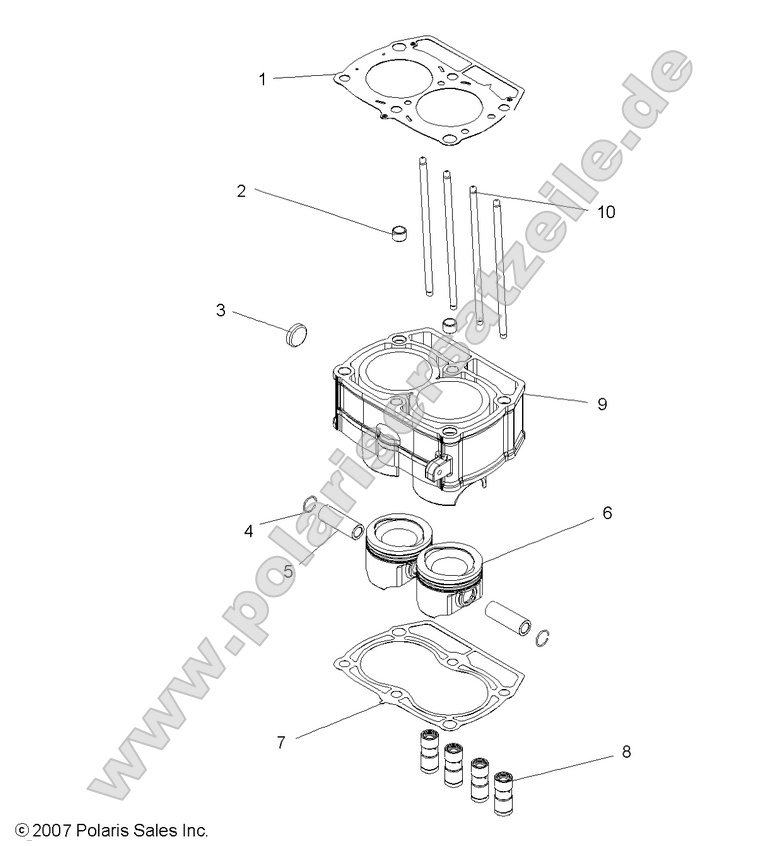 1
2
10
3
9
4
6
5
7
8
www.polaris-ersatzteile.de
© 2007 Polaris Sales Inc.