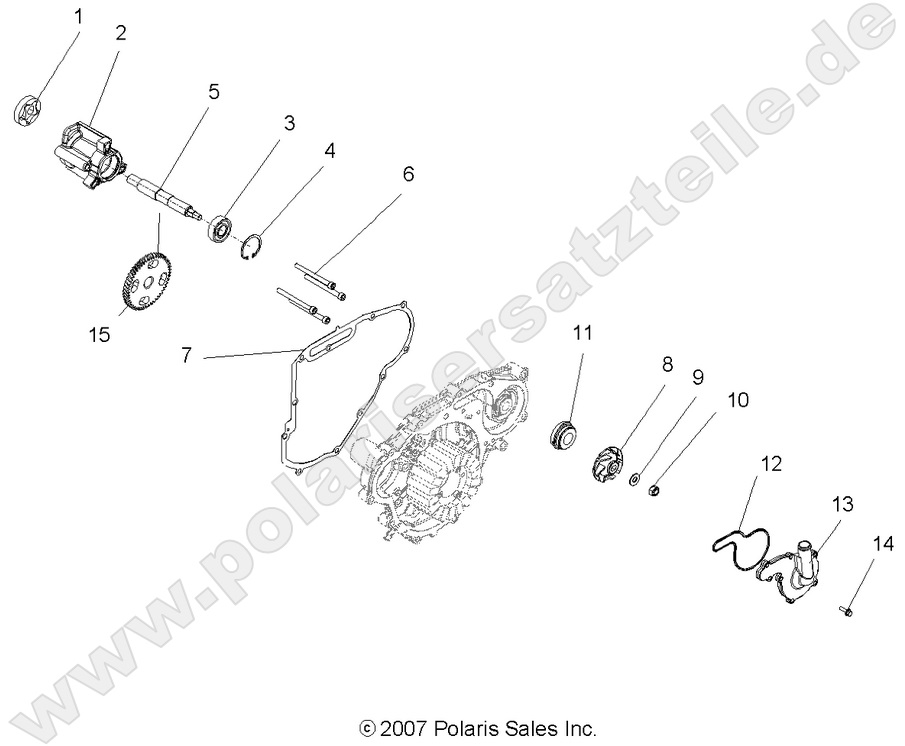 1
2
5
3
4
6
15
7
11
8
9
10
12
13
14

www.polarisersatzteile.de

© 2007 Polaris Sales Inc.