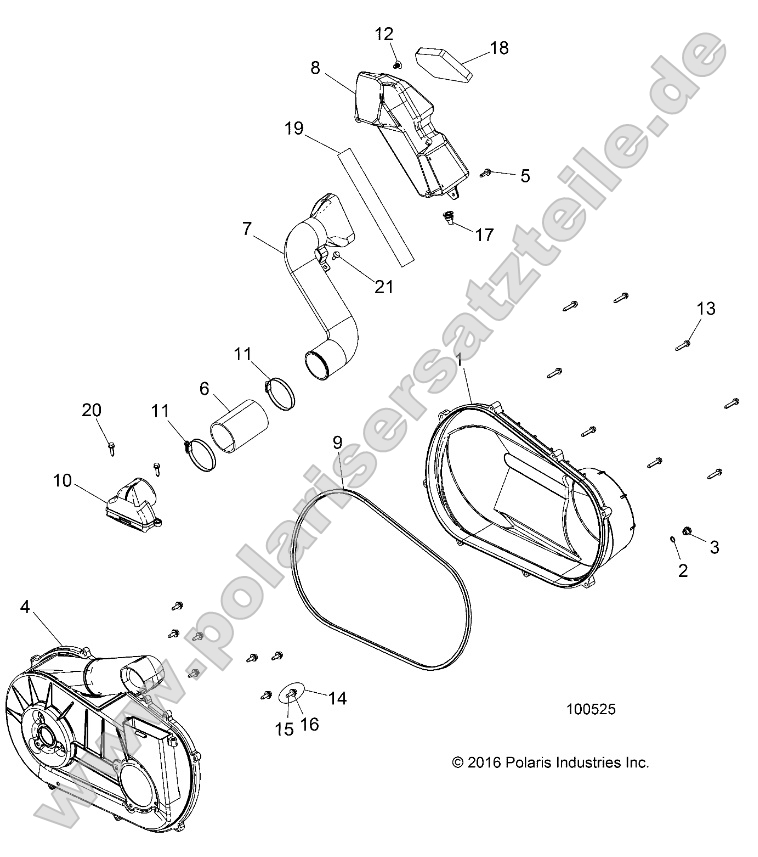 12
18
8
19
5
17
7
21
13
11
1
6
20
11
9
10
3
2
4
14
15
16
100525
© 2016 Polaris Industries Inc.
www.polarisersatzteile.de