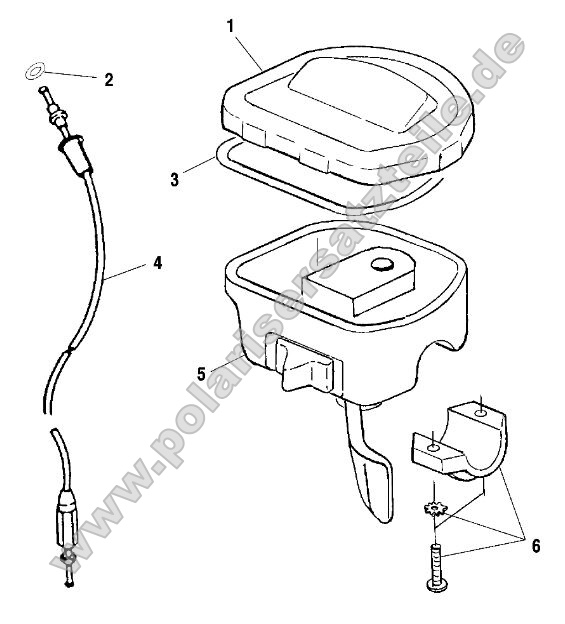 1
2
3
4
5
6
www.polarisersatzteile.de