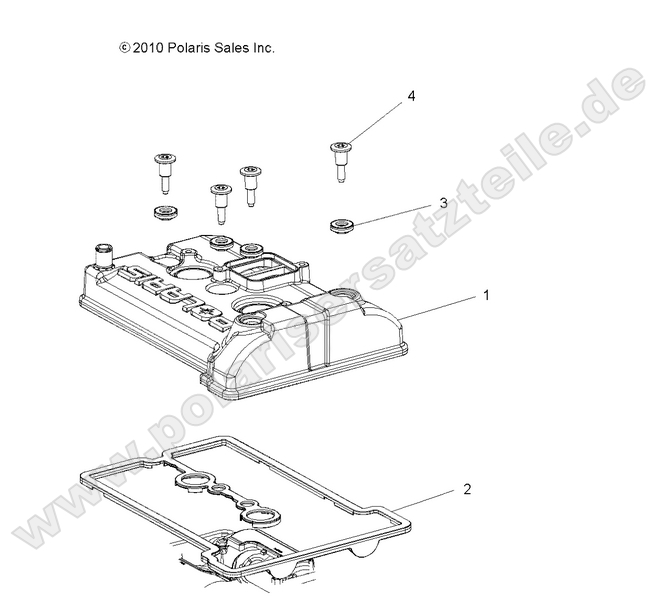 © 2010 Polaris Sales Inc.

4

3

1

2

www.polarisersatzteile.de