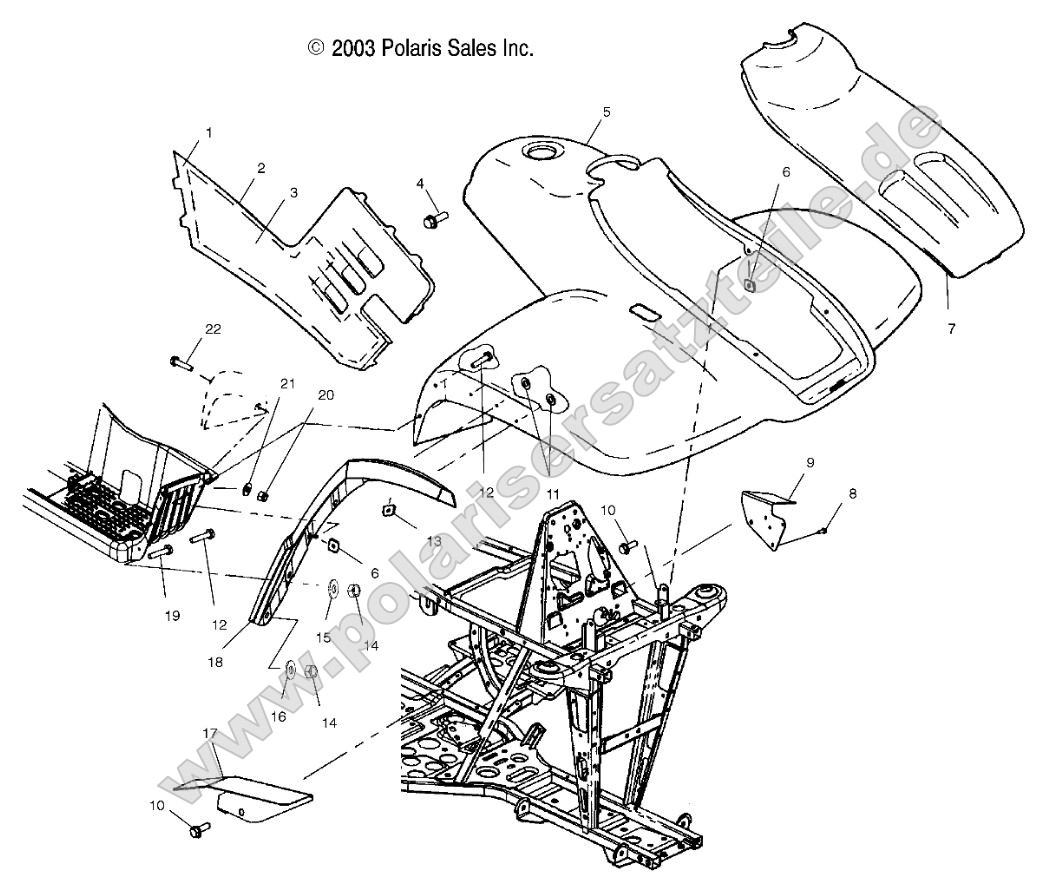 © 2003 Polaris Sales Inc.

www.polarisersatzteile.de

1
2
3
4
5
6
7
22
21
20
12
11
9
8
10
13
6
19
12
15
14
18
16
14
17
10