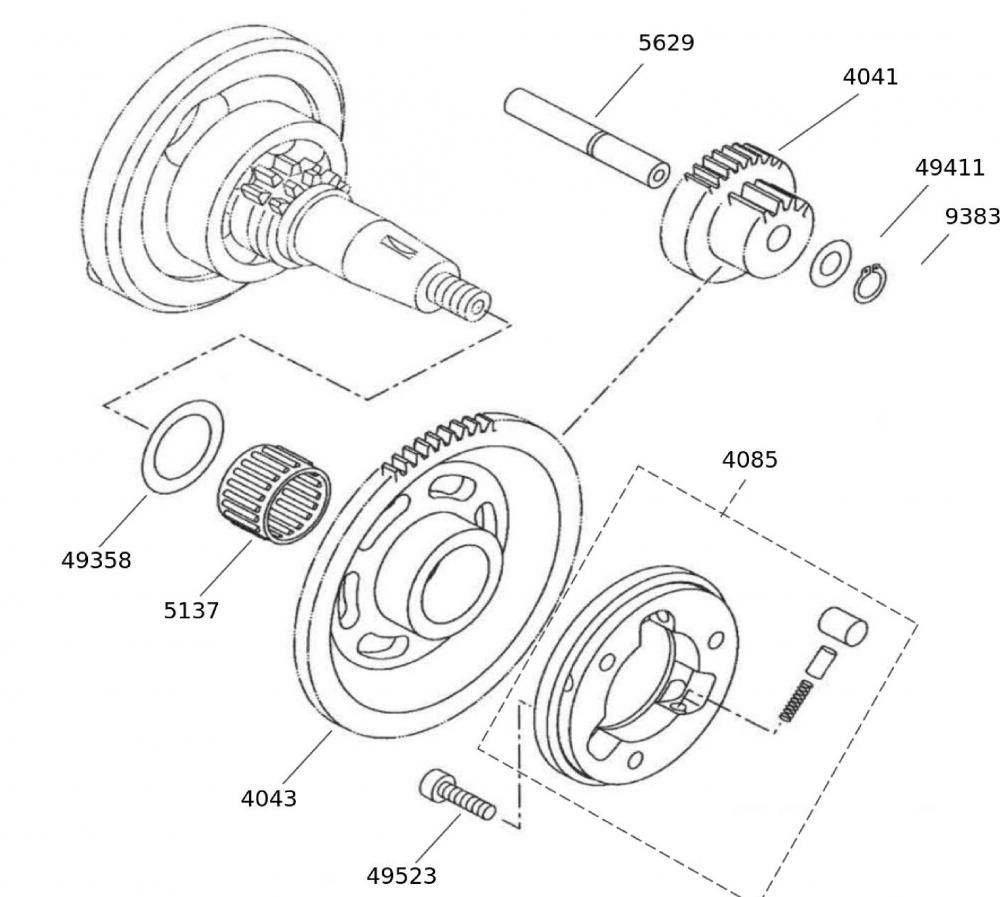 5629
4041
49411
9383
4085
49358
5137
4043
49523