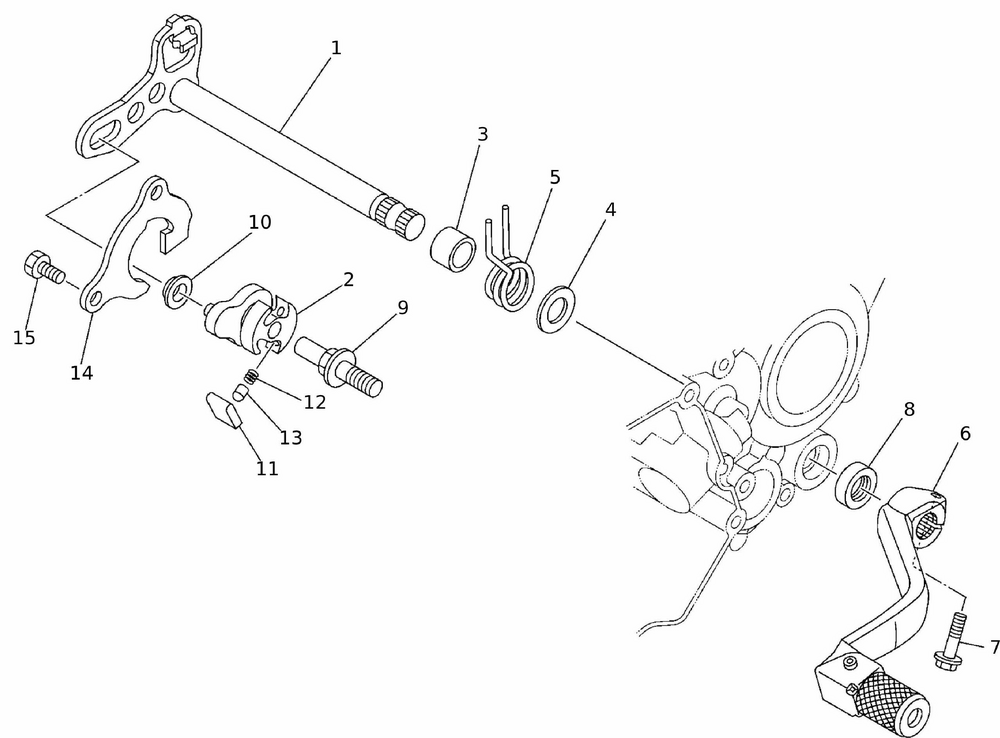 1
3
5
4
10
2
9
15
14
12
13
11
8
6
7