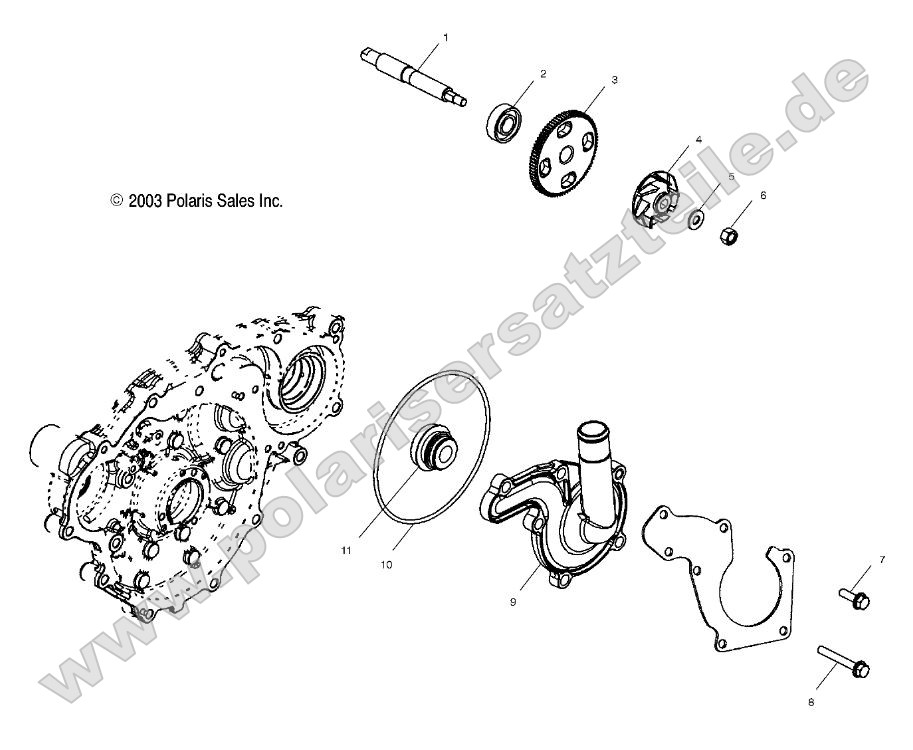 1
2
3
4
5
6
© 2003 Polaris Sales Inc.
11
10
9
7
8
www.polarisersatzteile.de