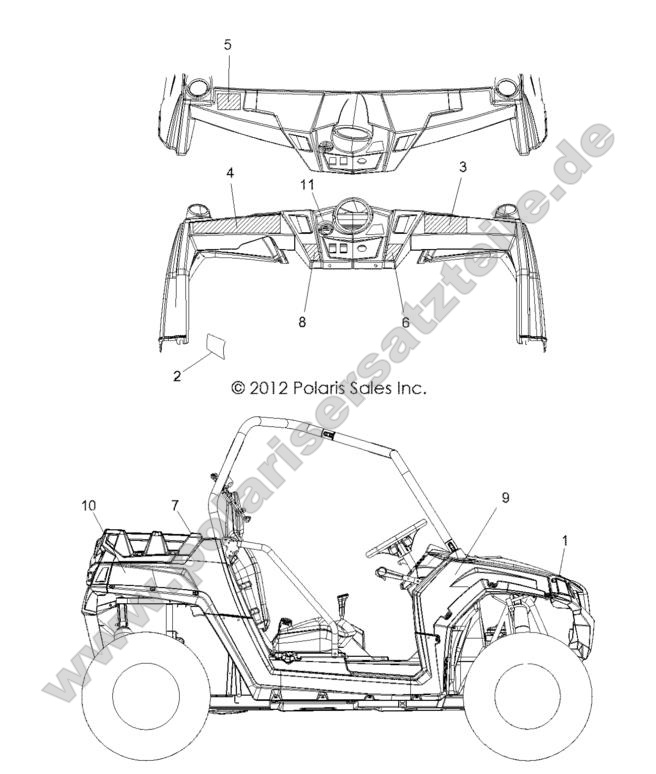 5

4
11
3

8
6

2
© 2012 Polaris Sales Inc.

10
7
9
1

www.polarisersatzteile.de