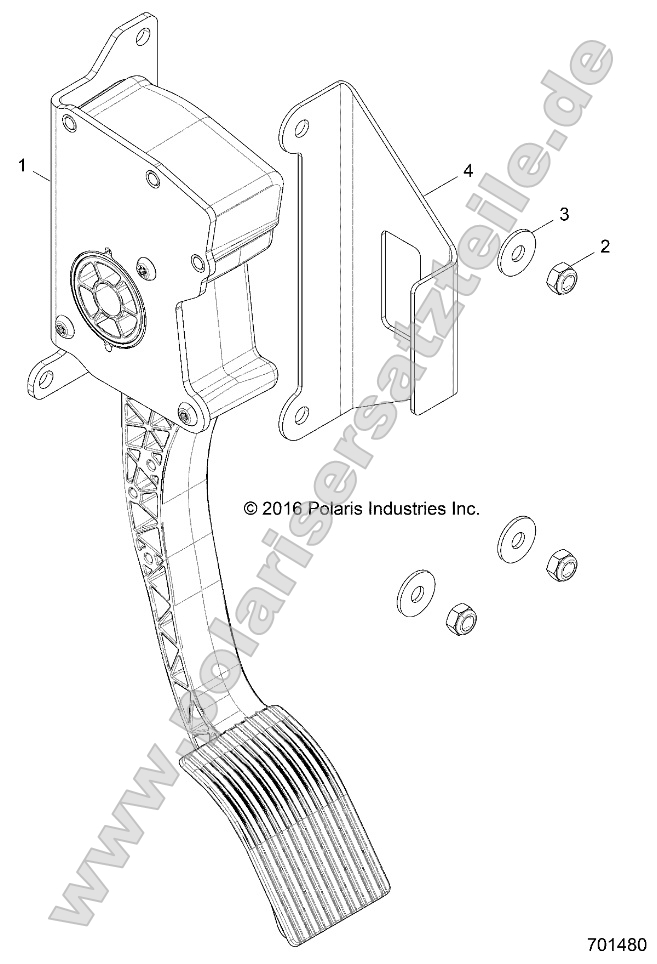 1

4

3

2

© 2016 Polaris Industries Inc.

www.polarisersatzteile.de

701480