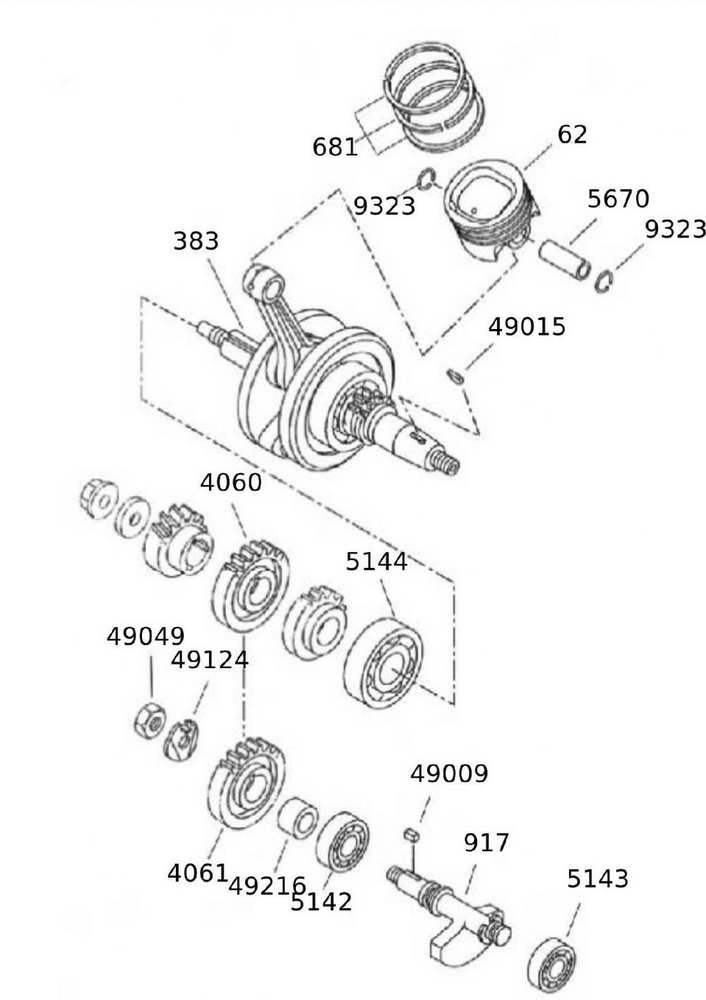 681
62
9323
5670
9323
383
49015
4060
5144
49049
49124
49009
917
5143
4061
49216
5142