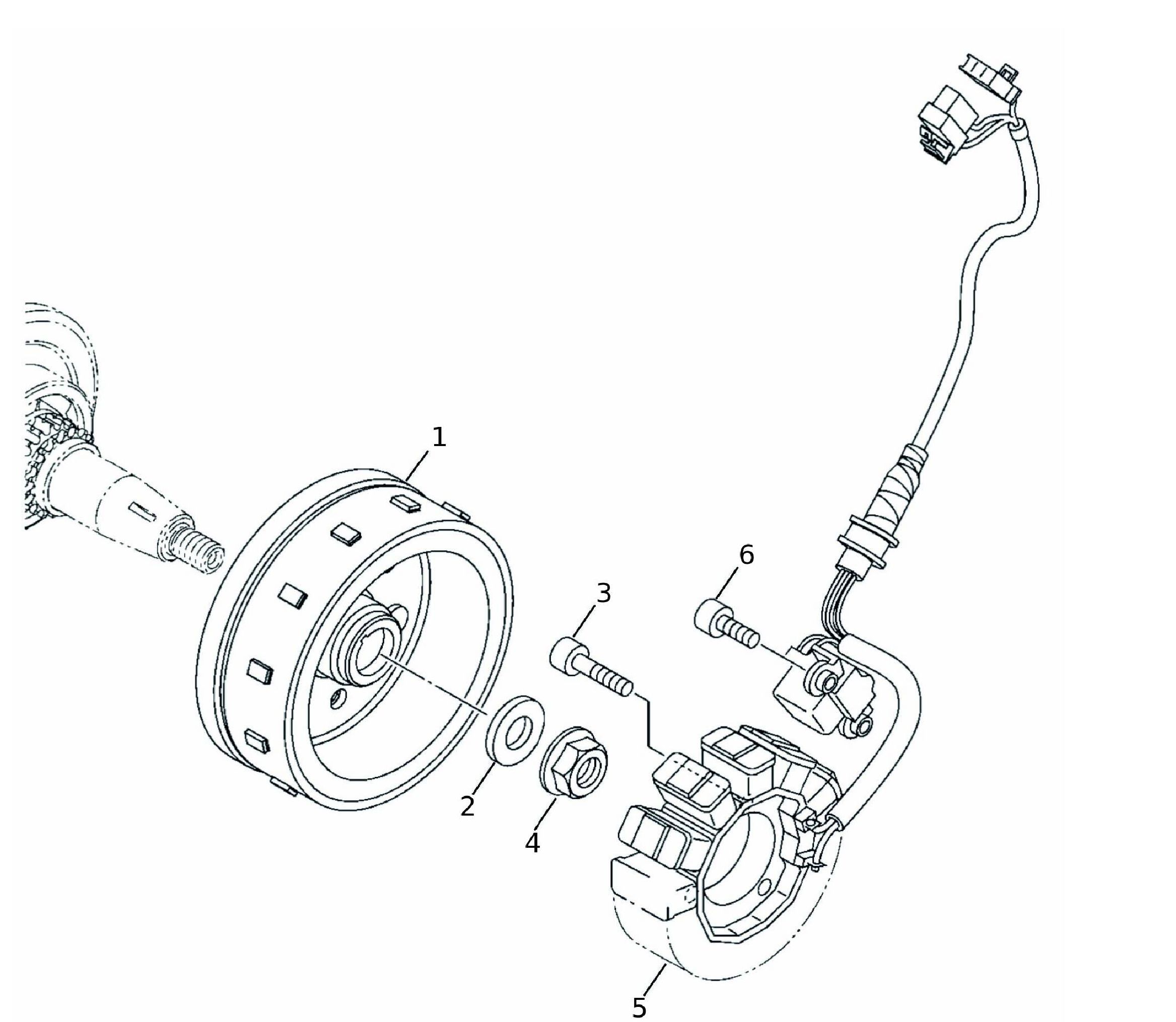 1
6
3
2
4
5