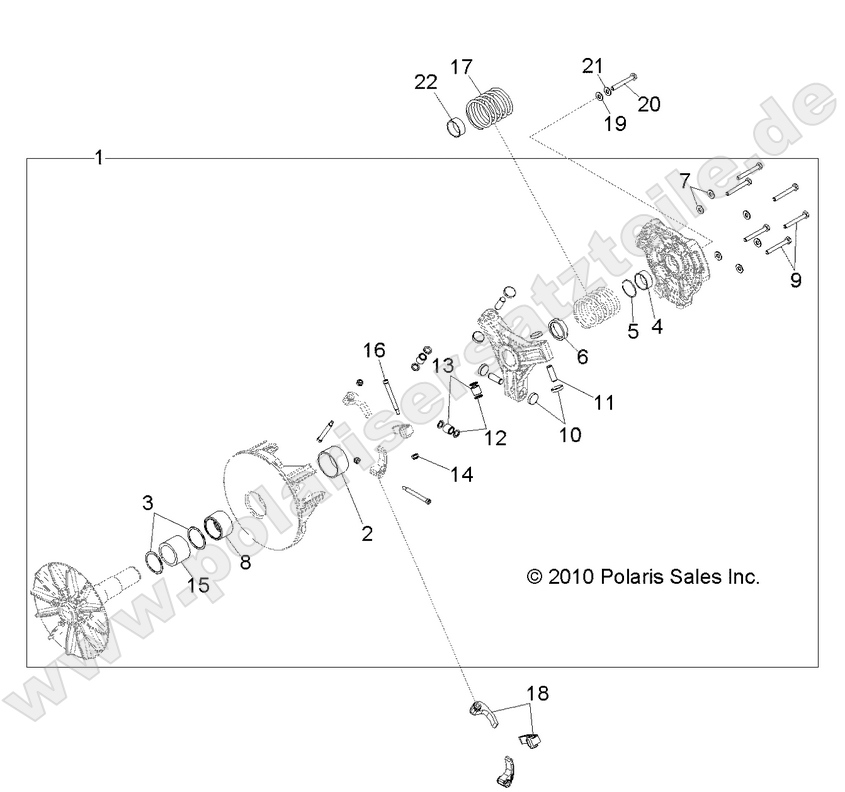 22
17
21
20
19
1
7
9
5
4
6
16
13
11
12
10
14
2
3
8
15
© 2010 Polaris Sales Inc.
18
www.polaris-ersatzteile.de