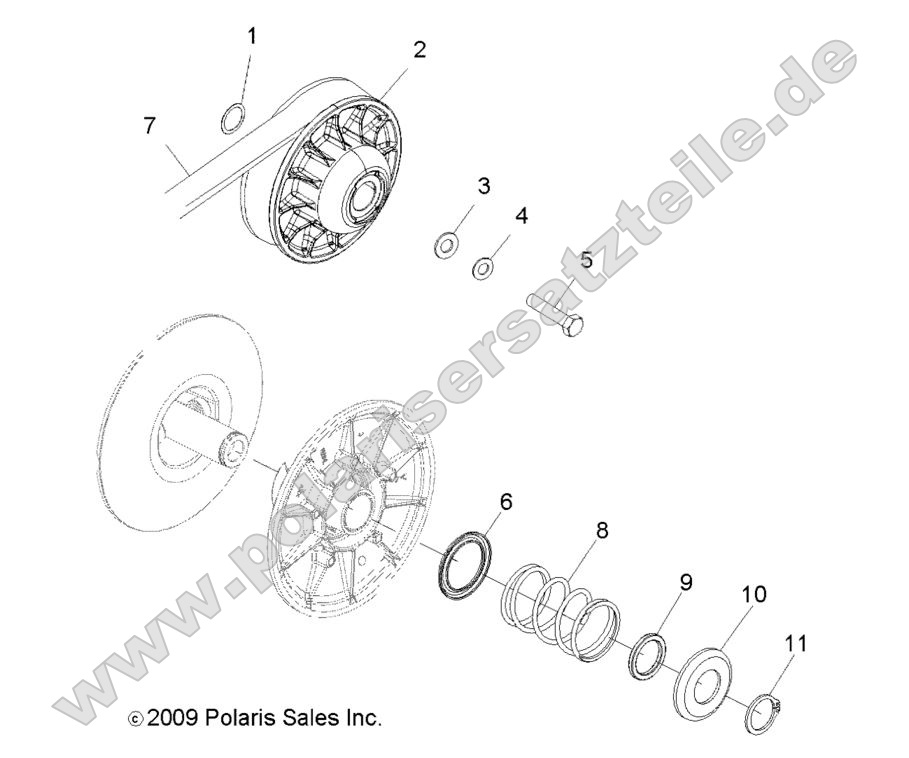 1
2
7
3
4
5
6
8
9
10
11
www.polarisersatzteile.de
© 2009 Polaris Sales Inc.