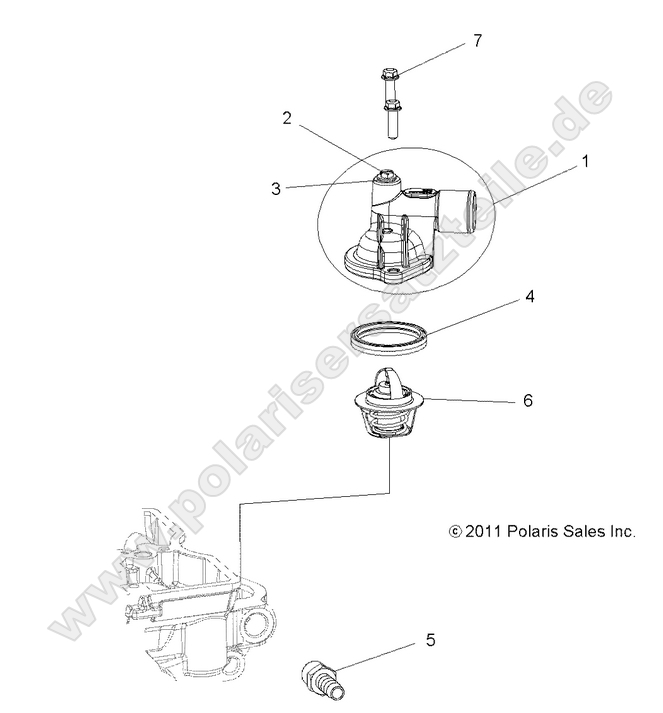 7

2

1

3

4

6

© 2011 Polaris Sales Inc.

5

www.polarisersatzteile.de