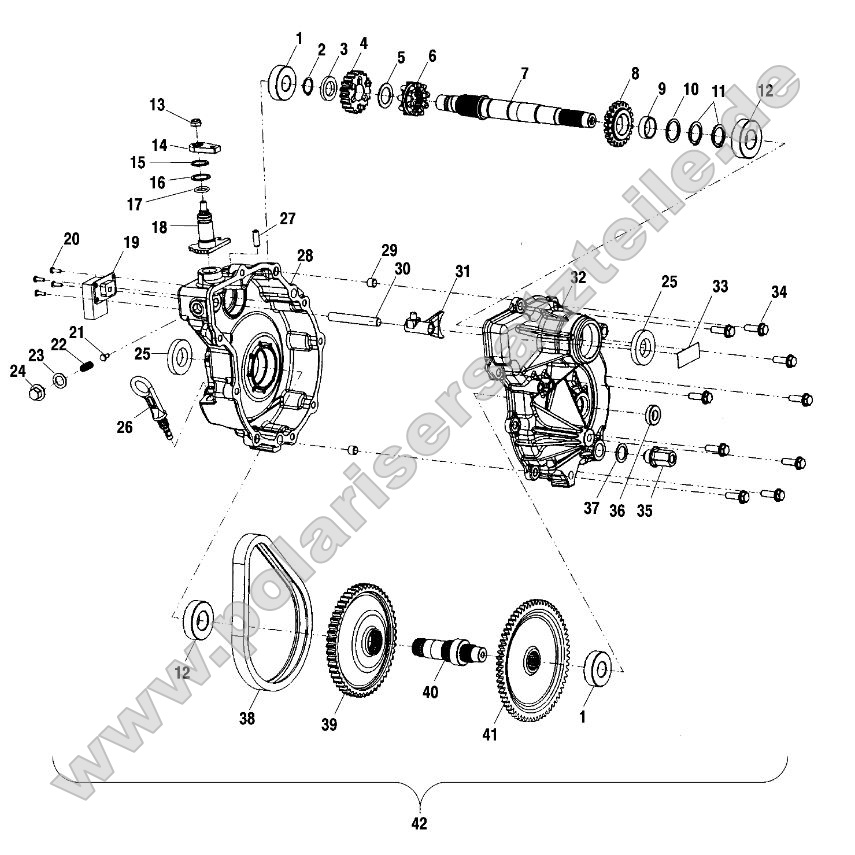 1
2
3
4
5
6
7
8
9
10
11
12
13
14
15
16
17
18
27
20
19
28
29
30
31
32
25
33
34
21
22
23
24
25
26
37
36
35
12
38
39
40
41
1
42
www.polarisersatzteile.de