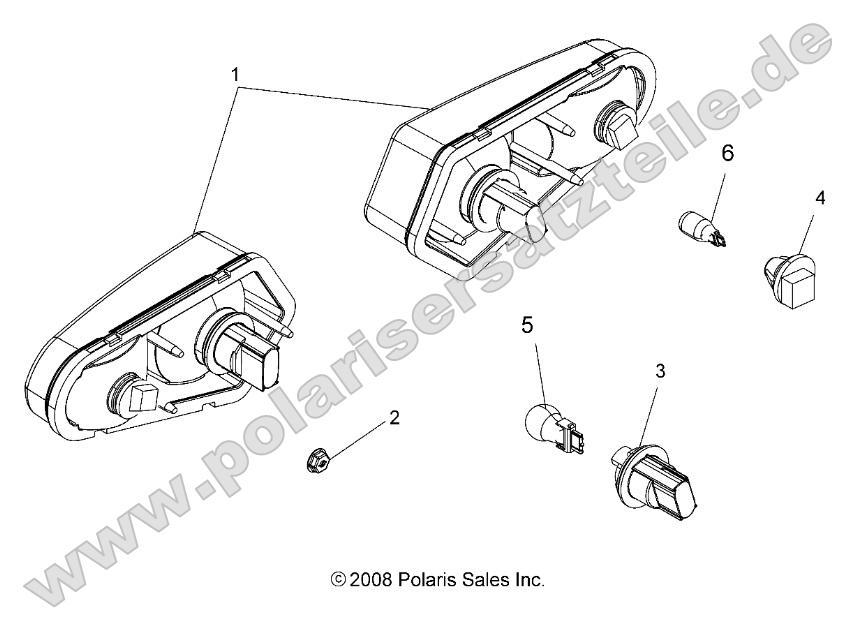 1
6
4
5
3
2
www.polarisersatzteile.de
© 2008 Polaris Sales Inc.