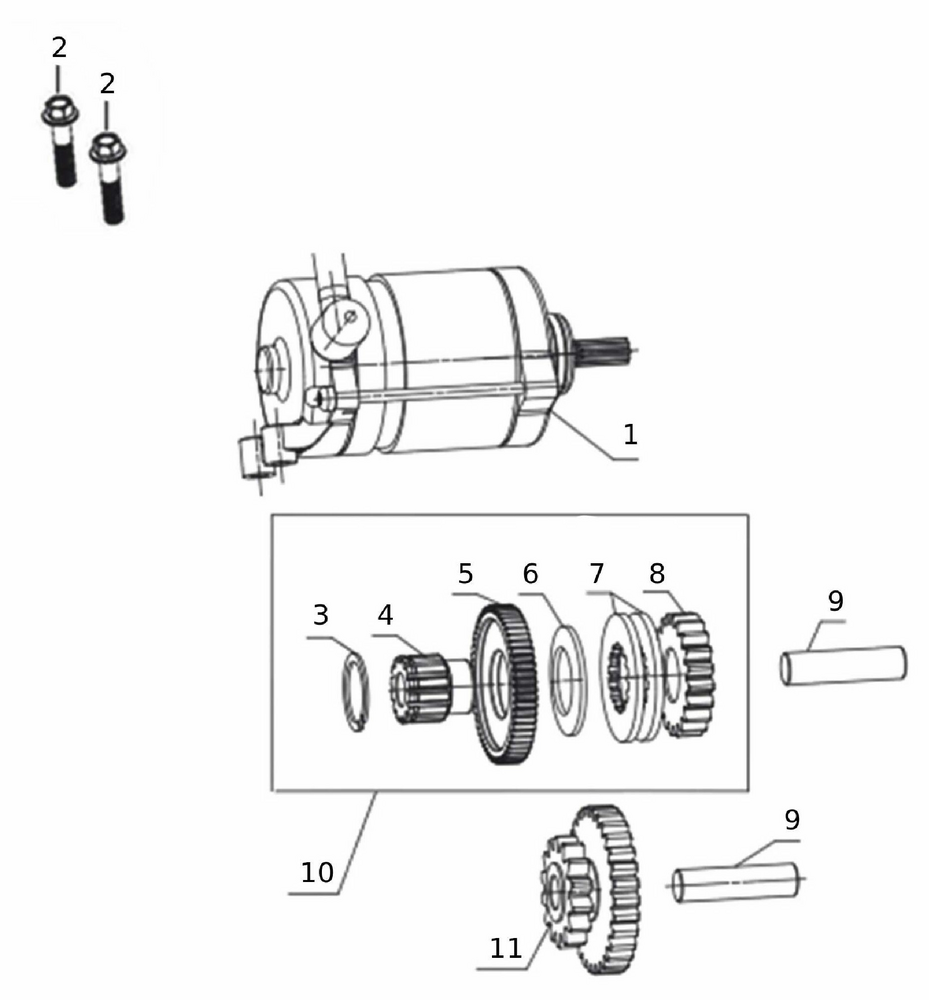 2
2
1
3
4
5
6
7
8
9
10
9
11