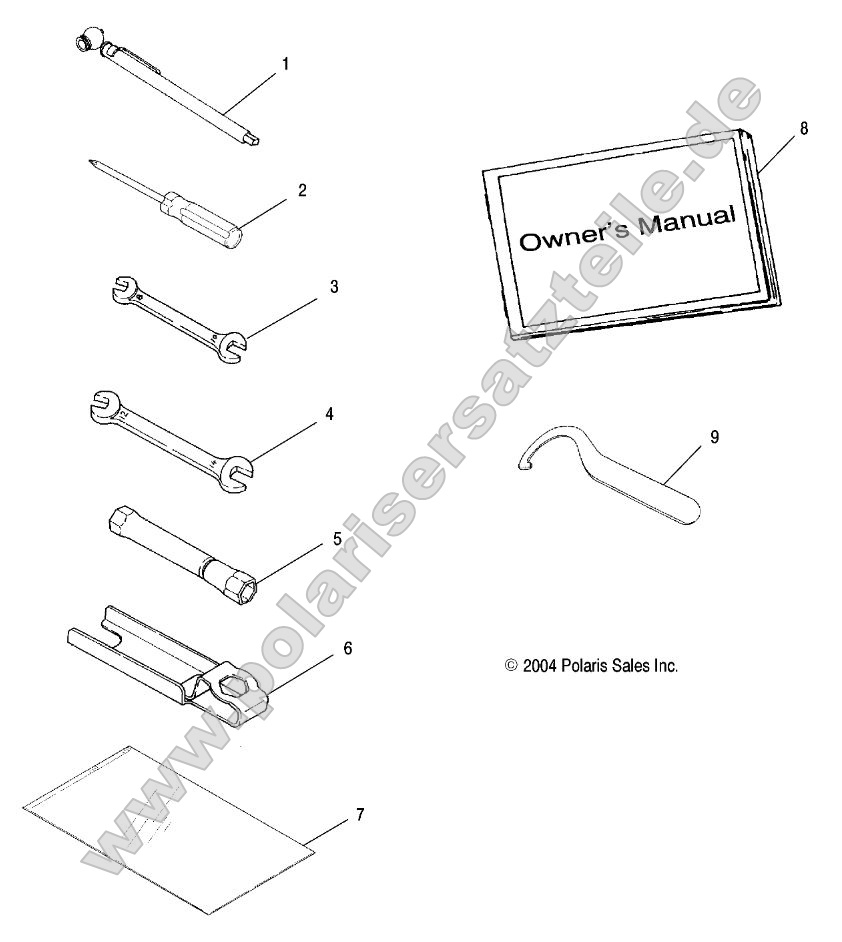 1
2
3
4
5
6
7
8
Owner's Manual
9
© 2004 Polaris Sales Inc.
www.polarisersatzteile.de