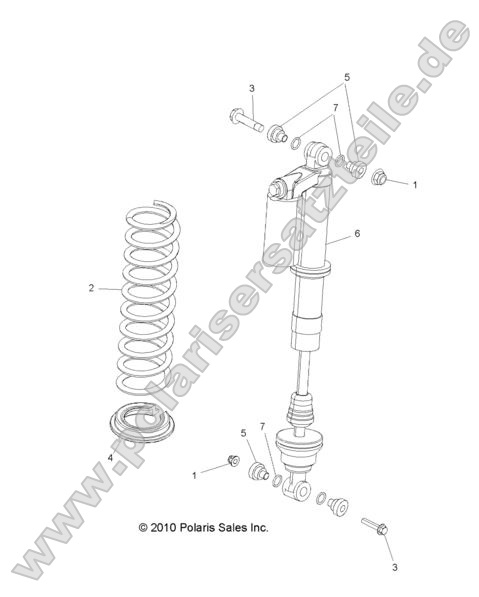 www.polarisersatzteile.de

3
5
7
1
6
2
4
5
7
1
3

© 2010 Polaris Sales Inc.