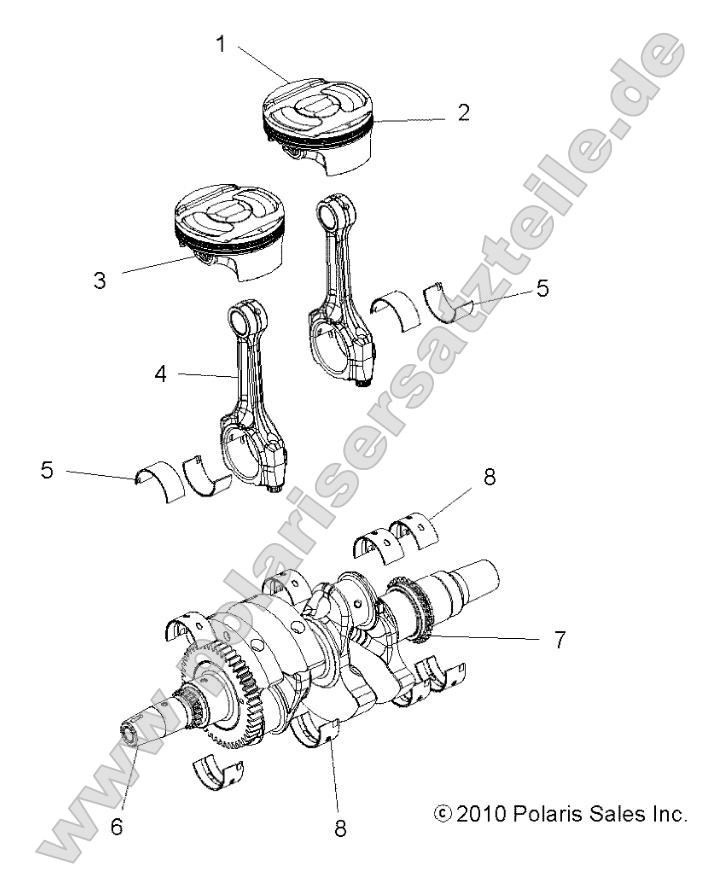 1
2
3
5
4
5
8
7
6
8
© 2010 Polaris Sales Inc.
www.polarisersatzteile.de