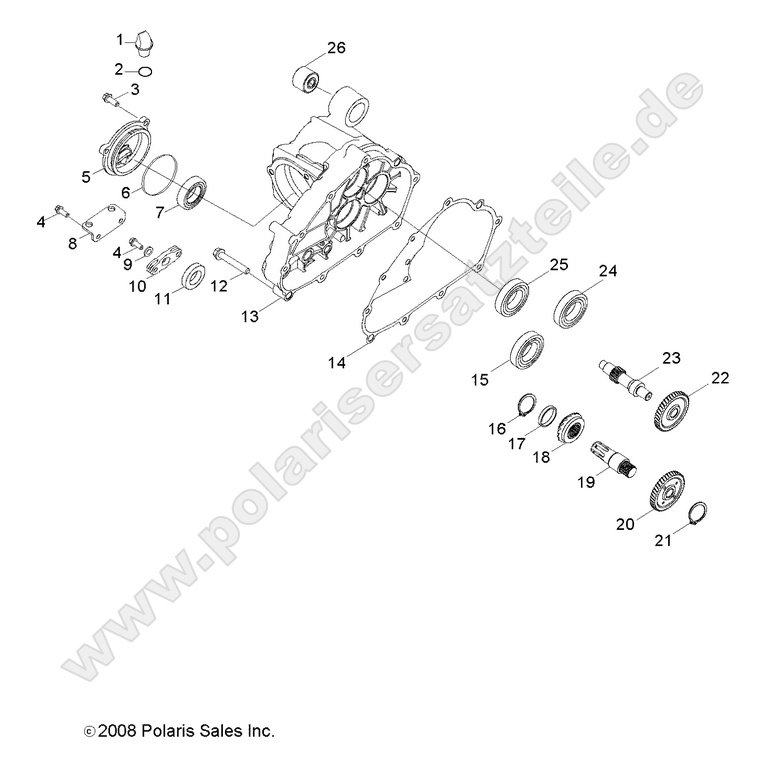 1
2
3
26
5
6
7
4
8
4
9
10
11
12
13
14
25
24
15
23
22
16
17
18
19
20
21

www.polarisersatzteile.de

© 2008 Polaris Sales Inc.