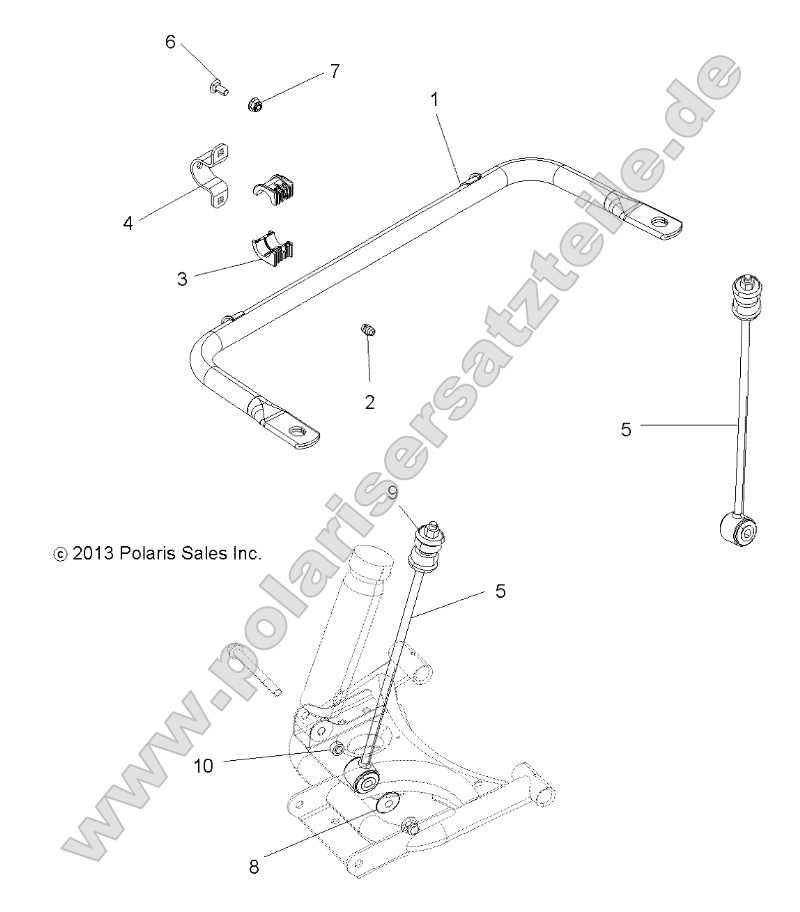 6
7
1
4
3
2
5
9
© 2013 Polaris Sales Inc.
5
10
8
www.polarisersatzteile.de