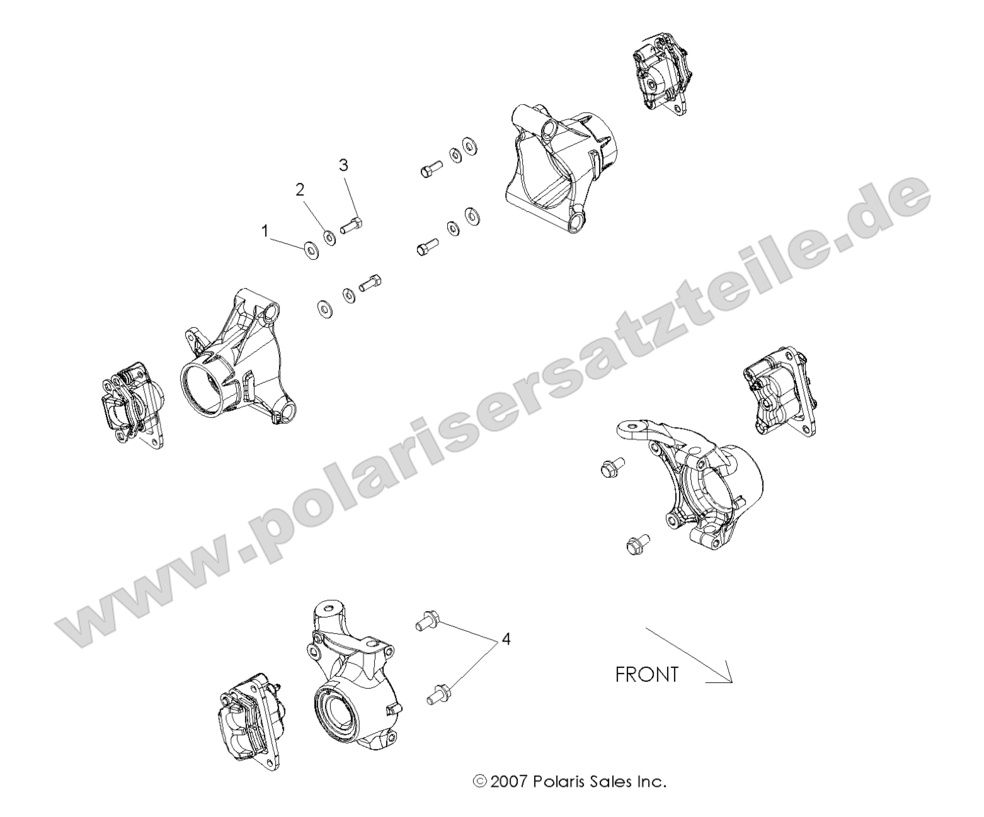 3
2
1
www.polarisersatzteile.de
4
FRONT
© 2007 Polaris Sales Inc.