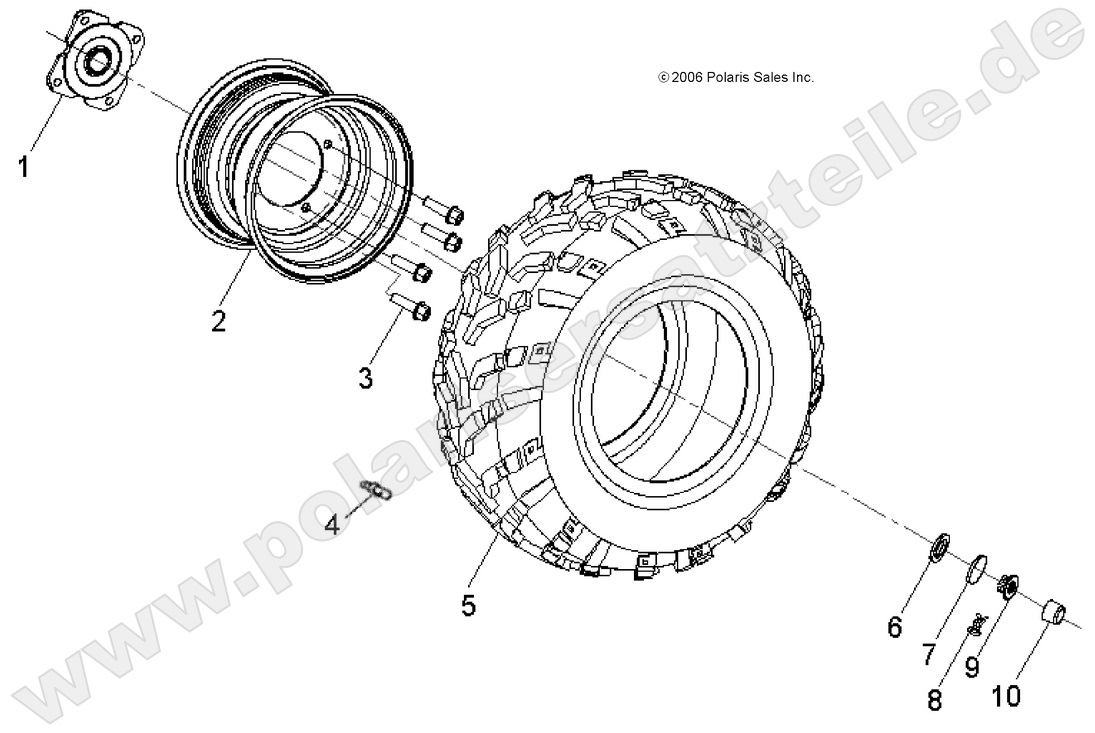 © 2006 Polaris Sales Inc.

www.polaris-ersatzteile.de

1
2
3
4
5
6
7
8
9
10