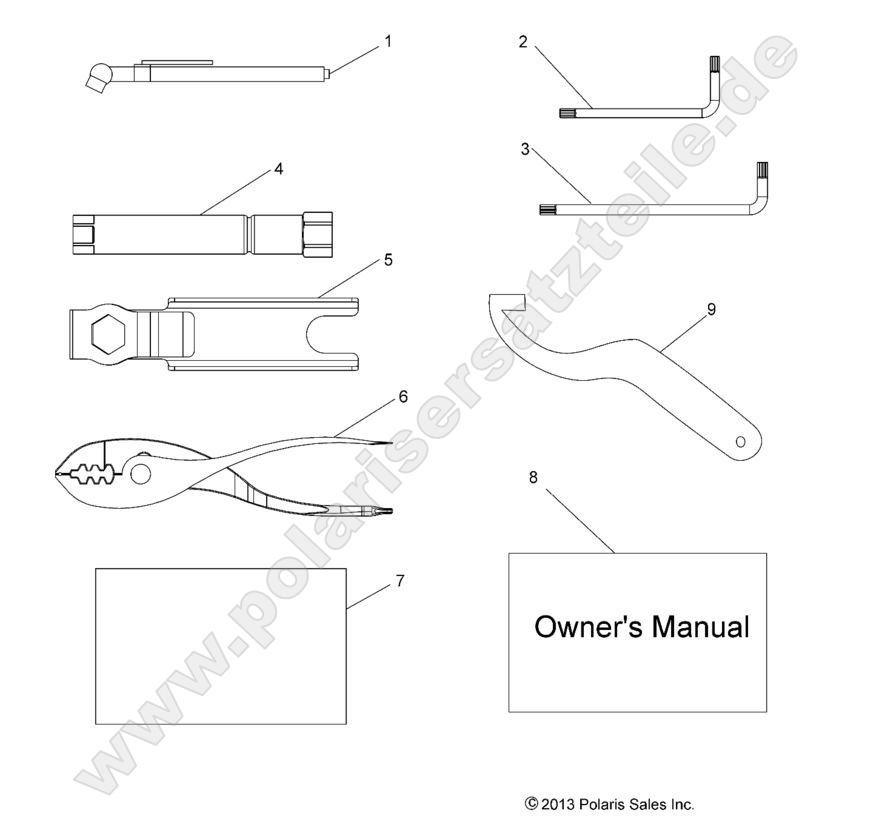 1

2

3

4

5

9

6

8

7

Owner's Manual

www.polarisersatzteile.de

© 2013 Polaris Sales Inc.