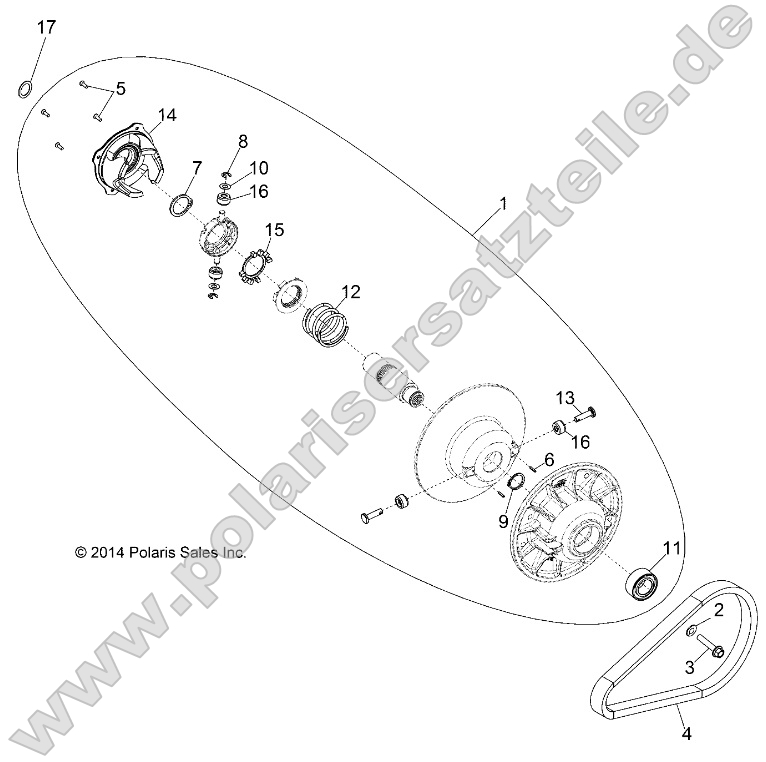 17

5

14

8

10

16

7

15

12

1

13

16

6

9

11

2

3

4

© 2014 Polaris Sales Inc.

www.polarisersatzteile.de