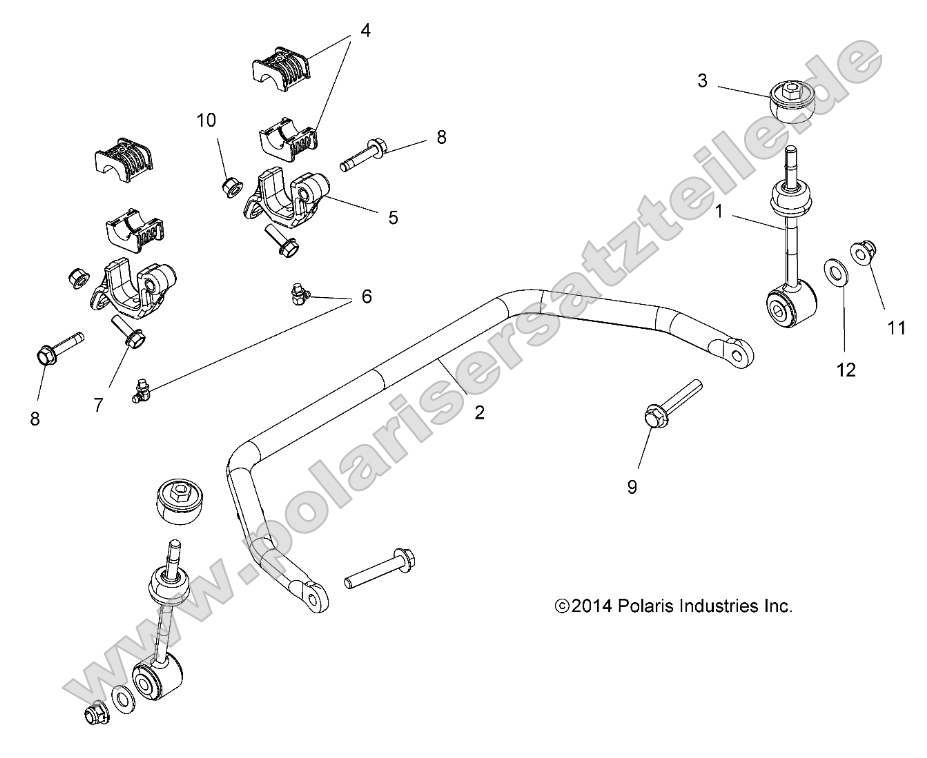 4
3
10
8
5
1
6
11
12
8
7
2
9
©2014 Polaris Industries Inc.
www.polarisersatzteile.de