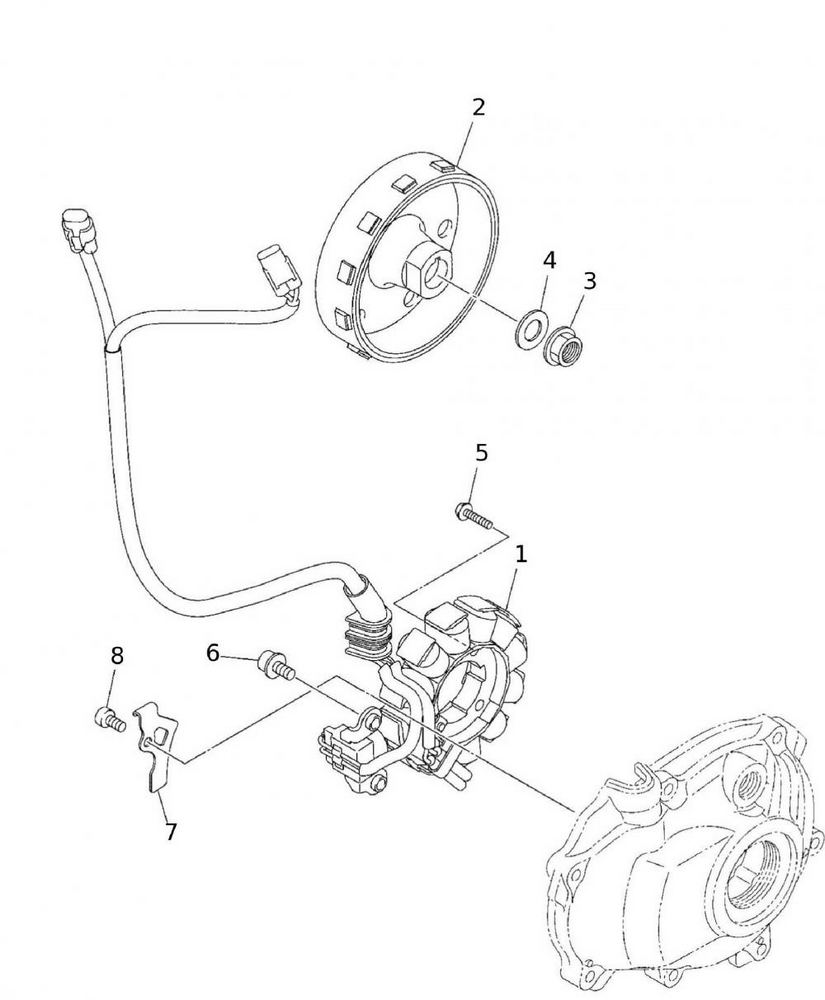 2
4
3
5
1
8
6
7