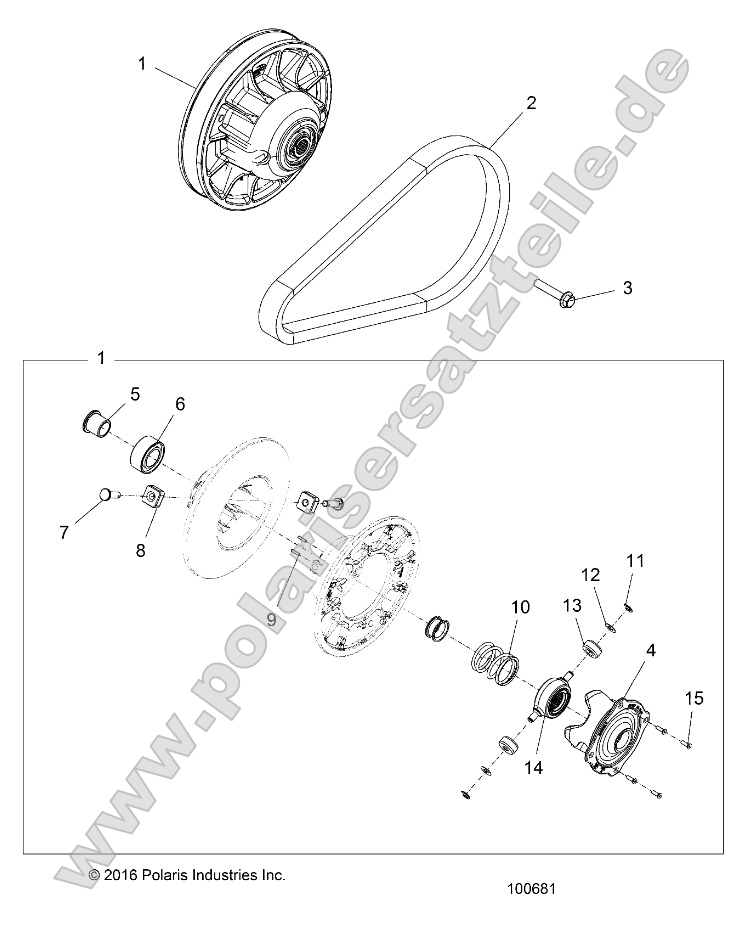 1
2
3
1
5
6
7
8
9
10
11
12
13
4
15
14
www.polarisersatzteile.de
© 2016 Polaris Industries Inc.
100681