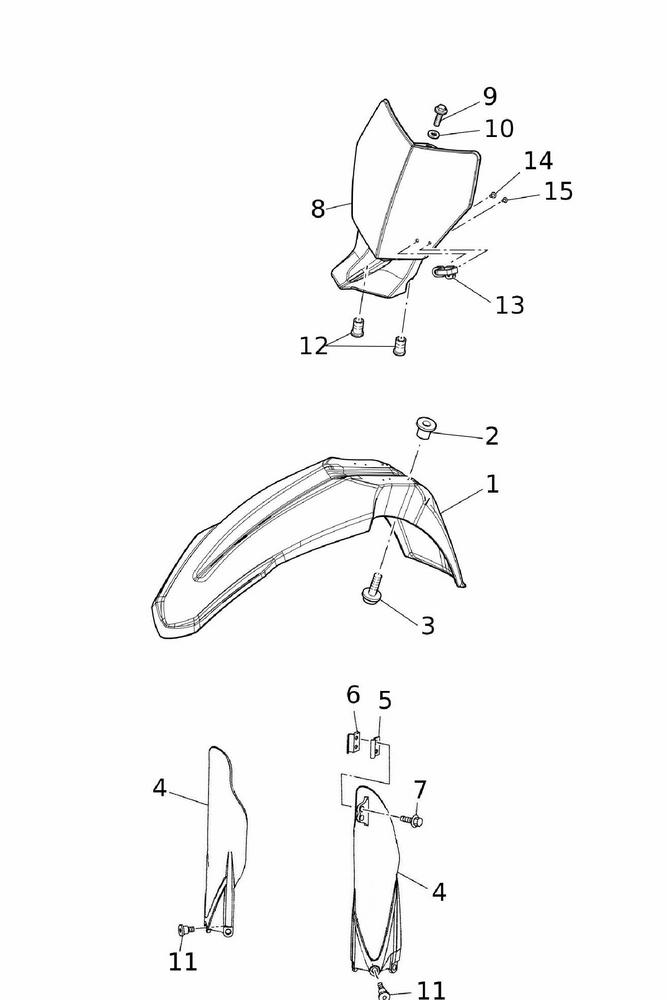 9
10
14
15
8
13
12
2
1
3
6
5
4
7
4
11
11