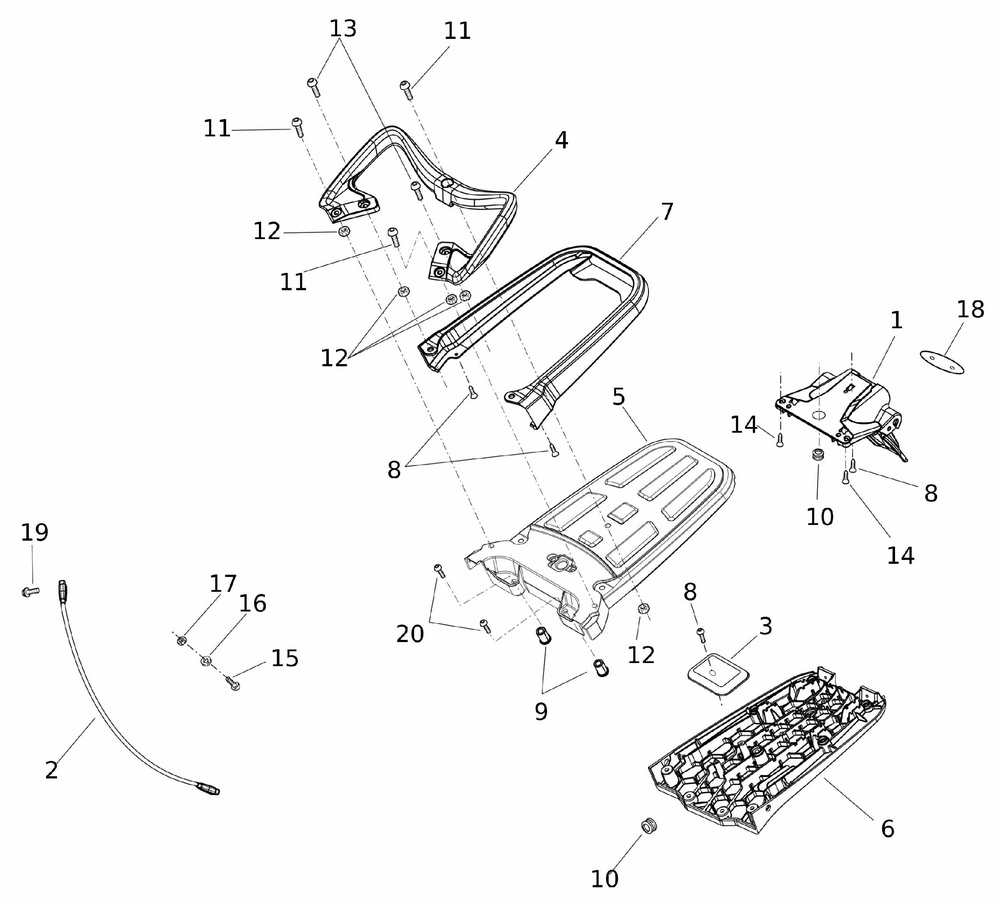 13
11
11
4
12
11
7
12
1
18
5
14
8
8
10
14
19
17
16
15
20
12
8
3
9
2
6
10