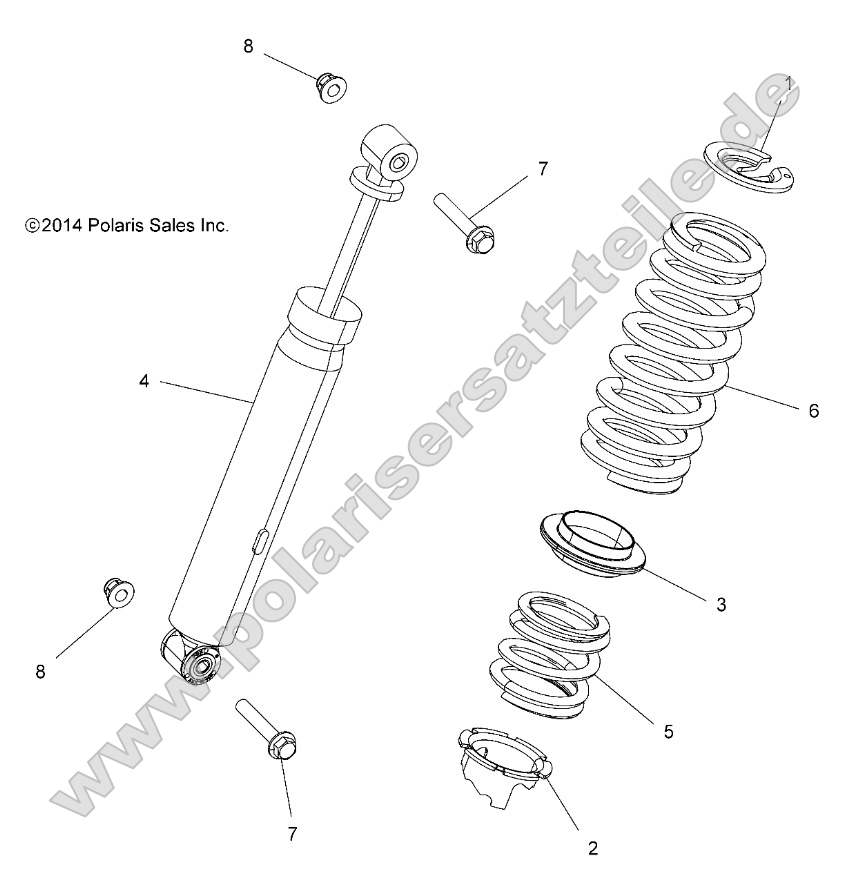 8

1

7

©2014 Polaris Sales Inc.

4

6

3

8

5

7

2

www.polarisersatzteile.de