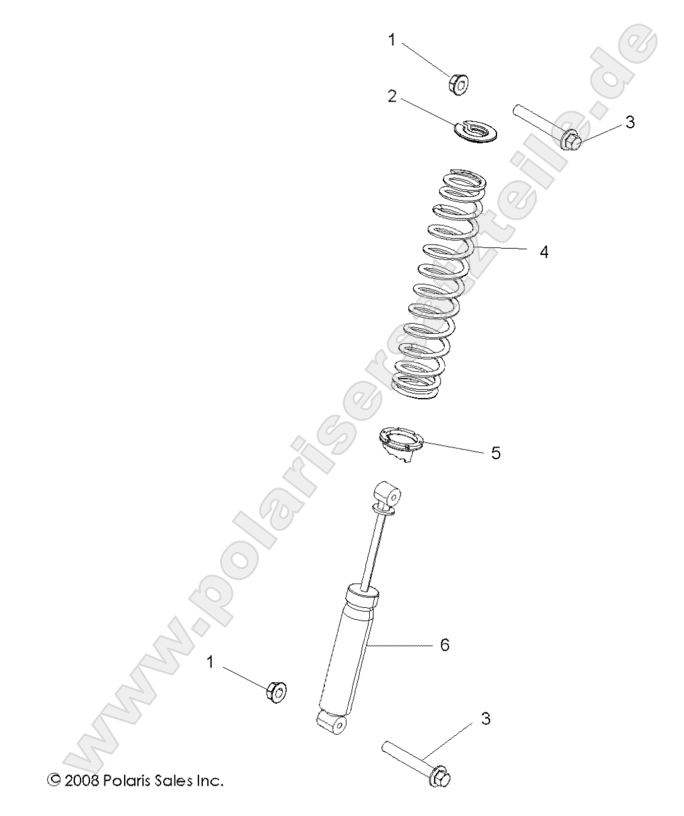 1
2
3
4
5
6
1
3
www.polarisersatzteile.de
© 2008 Polaris Sales Inc.