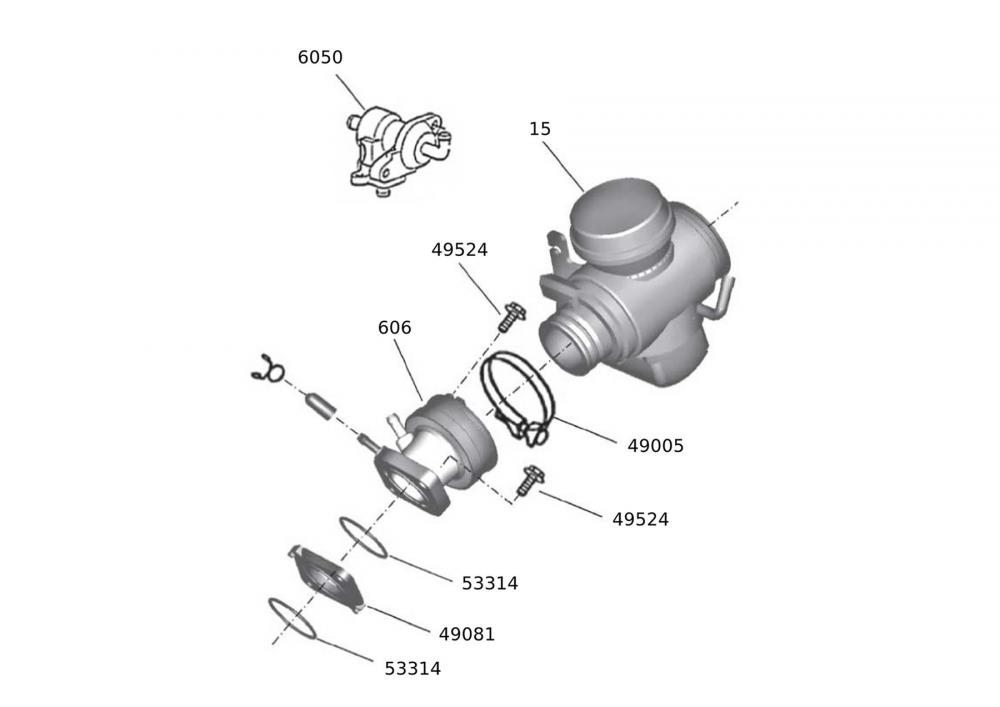 6050

15

49524

606

49005

49524

53314

49081

53314