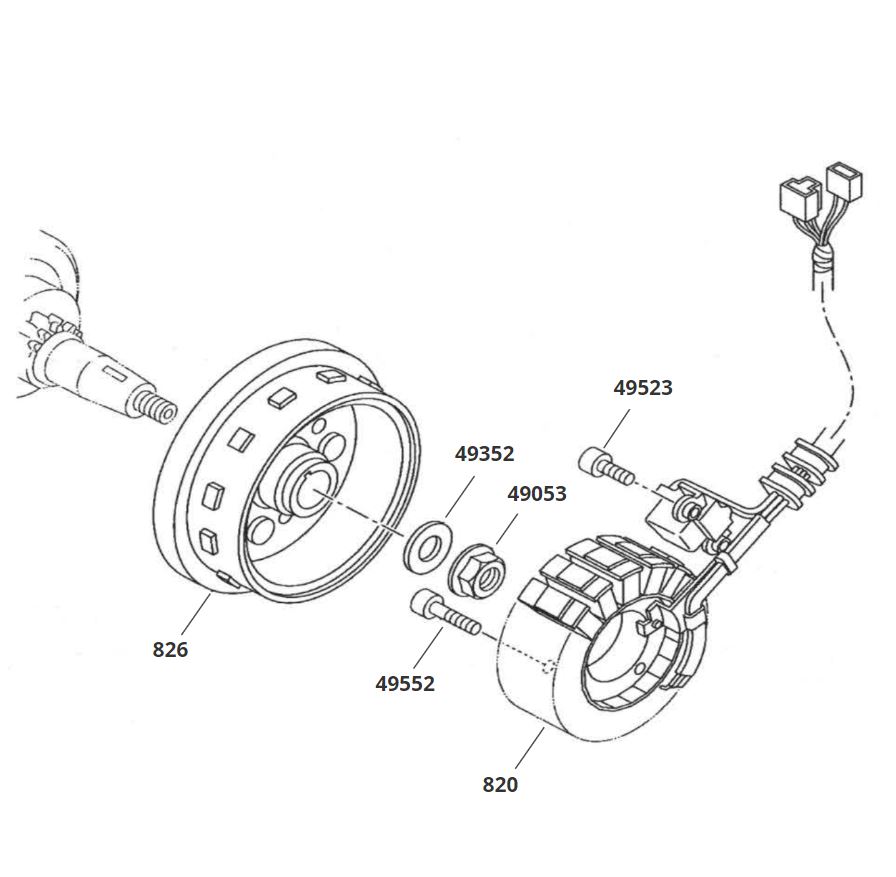 49523
49352
49053
826
49552
820