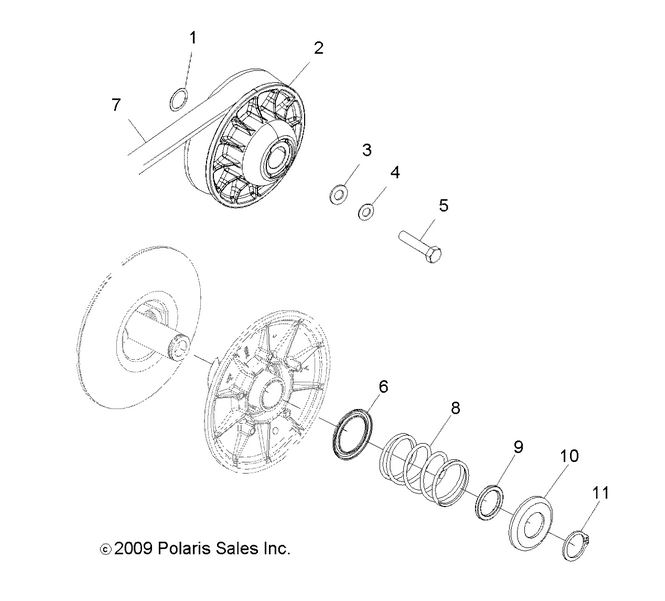 1
2
7
3
4
5
6
8
9
10
11
©2009 Polaris Sales Inc.