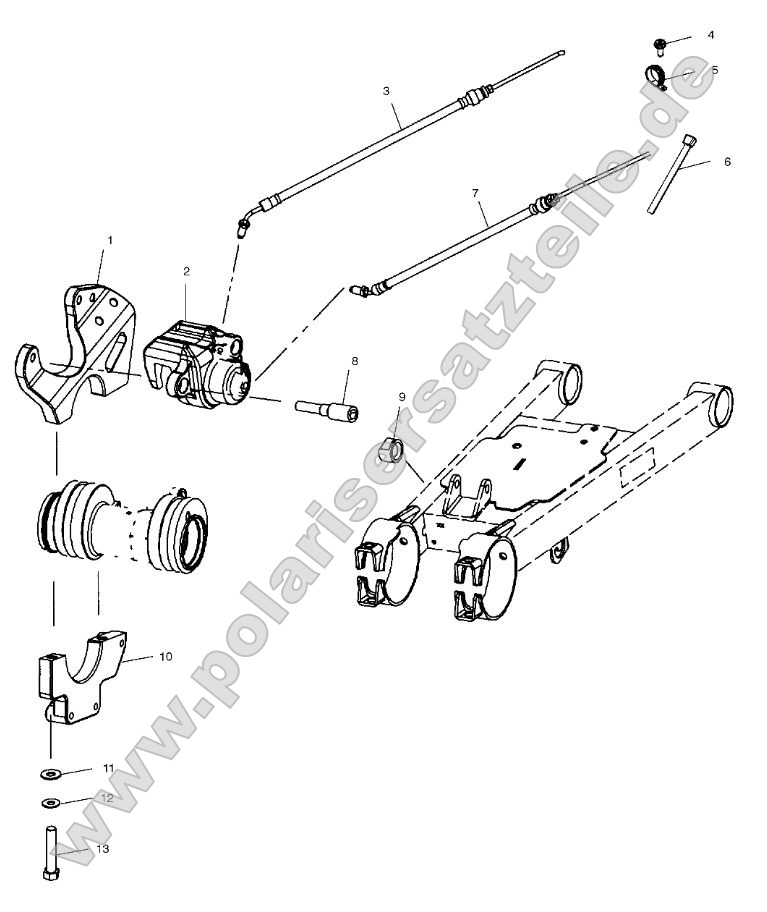 4
5
3
6
7
1
2
8
9
10
11
12
13
www.polarisersatzteile.de